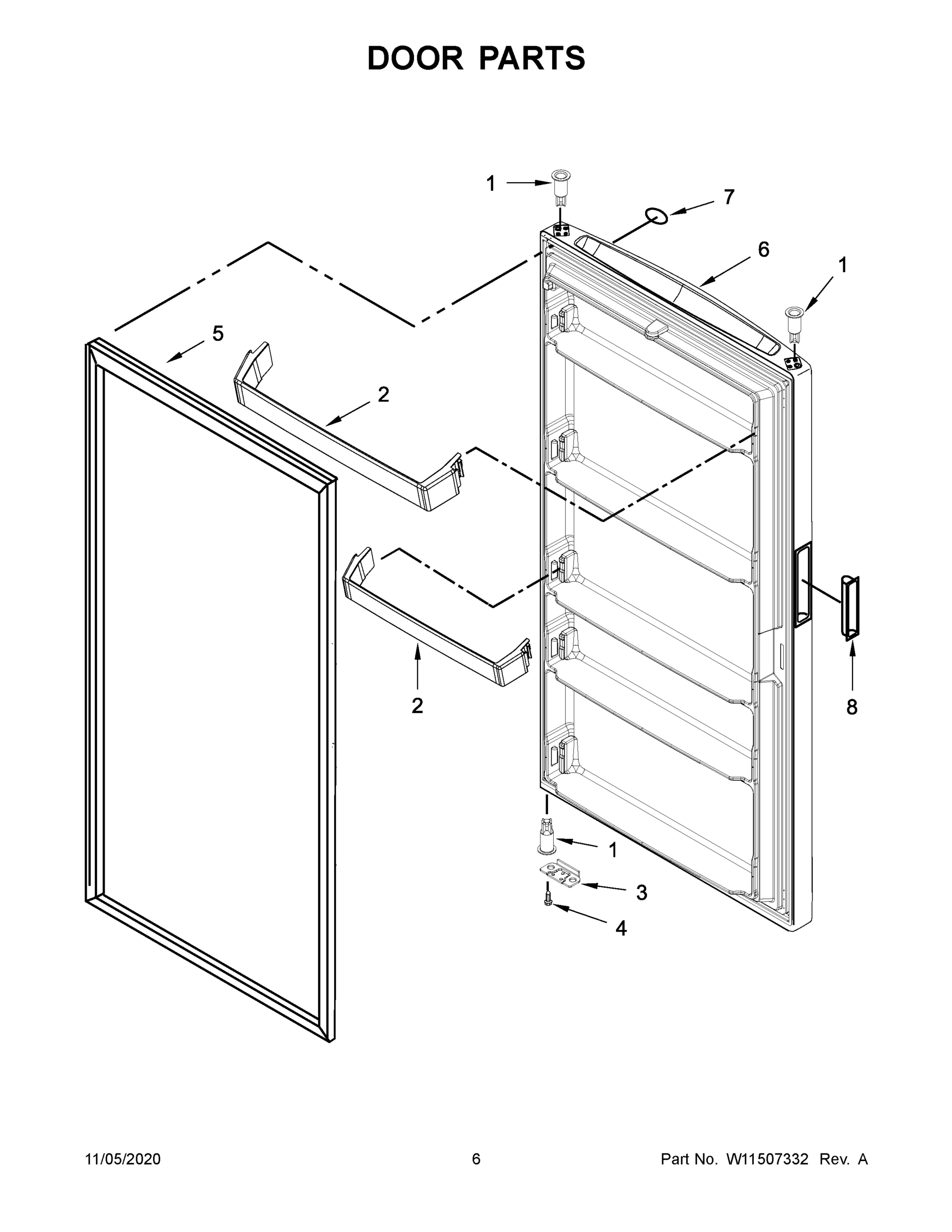 DOOR PARTS

1
7
6
1
5
2
2
8
1
3
4

11/05/2020
6
Part No. W11507332 Rev. A