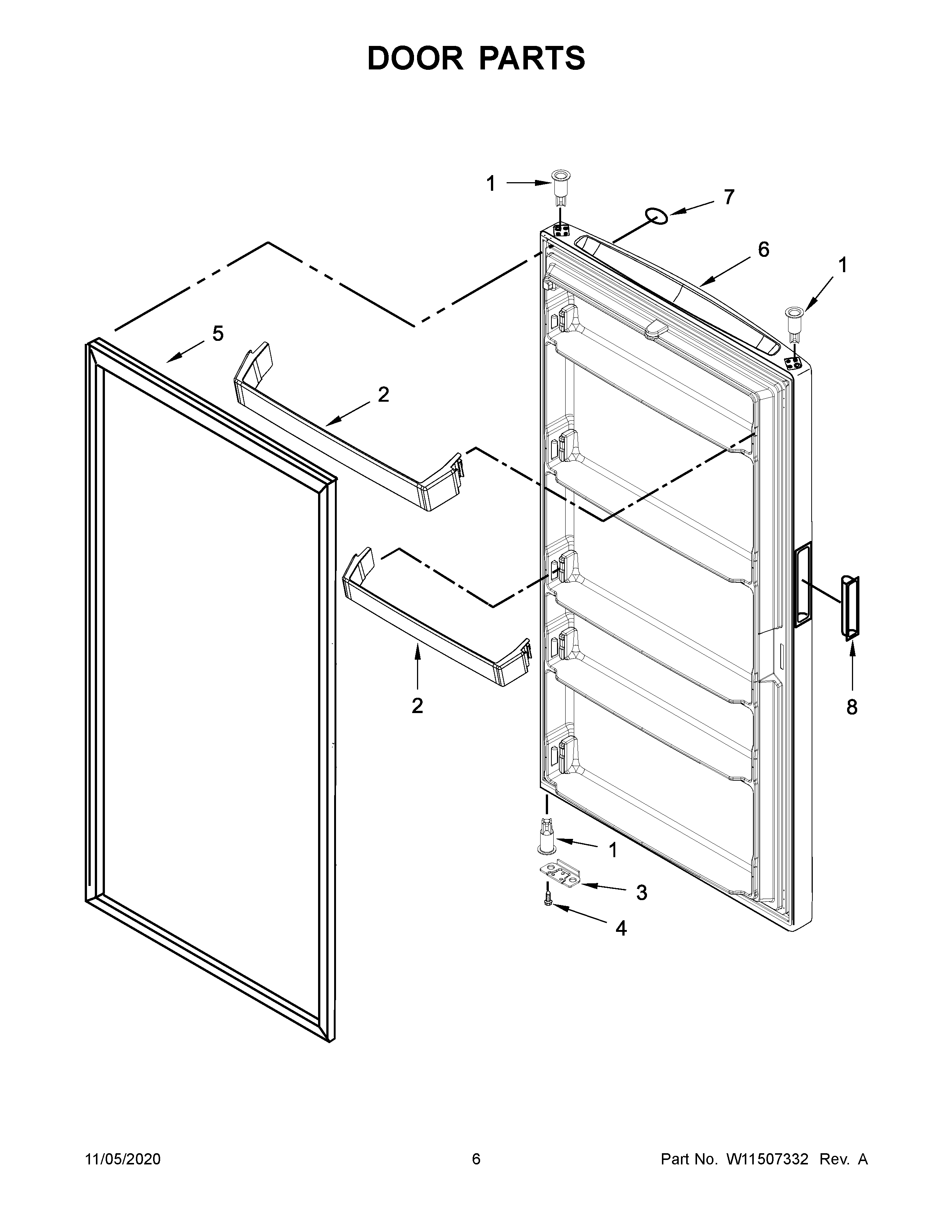 DOOR PARTS

1
7
6
1
5
2
2
8
1
3
4

11/05/2020
6
Part No. W11507332 Rev. A