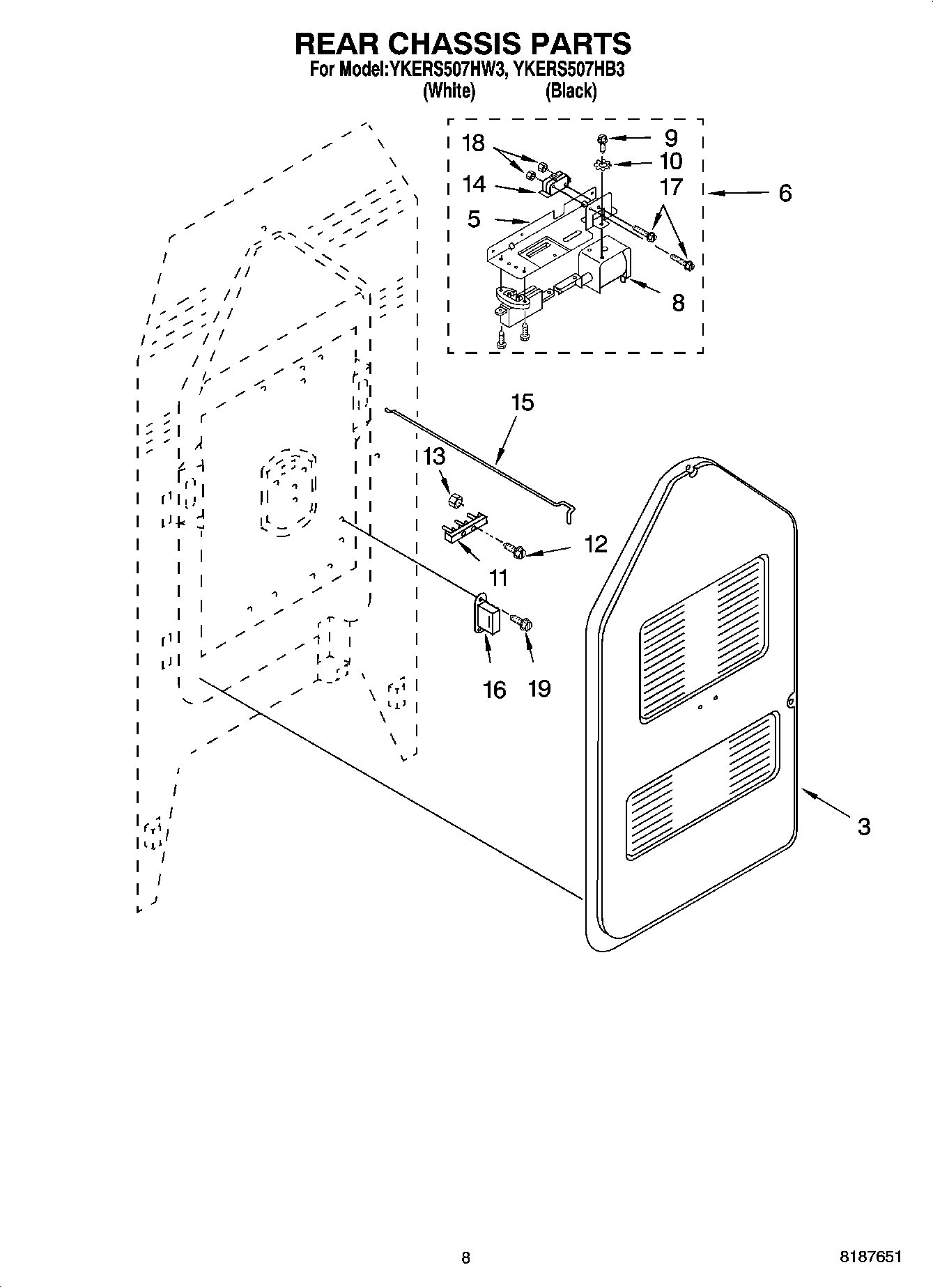 REAR CHASSIS PARTS
For Model:YKERS507HW3, YKERS507HB3
(White) (Black)

18
9
10
14
17
6
5
8

15
13
12
11
16
19
3

8
8187651