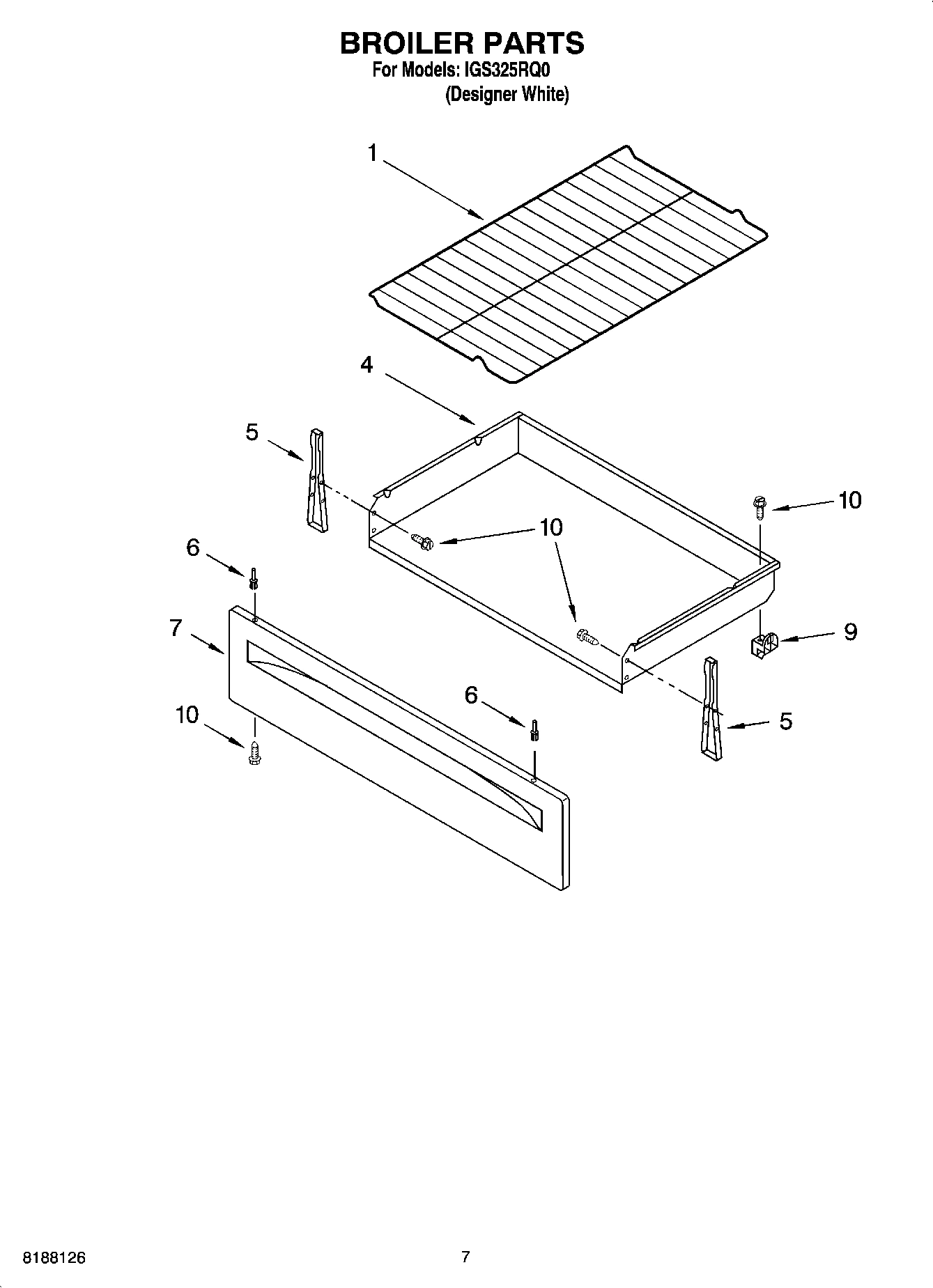 BROILER PARTS
For Models: IGS325RQ0
(Designer White)

1

4

5

10

10

6

7

9

6

10

5

8188126

7