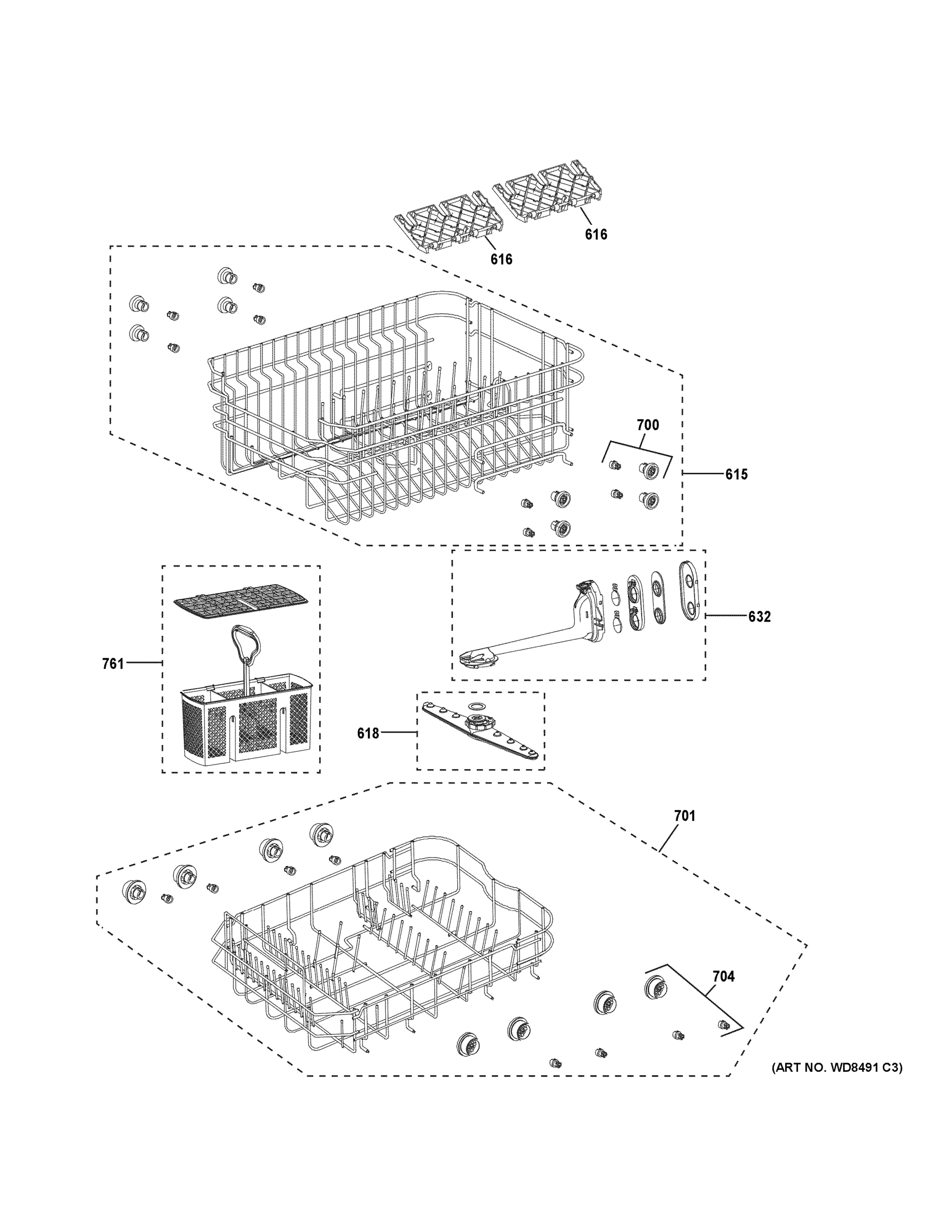 616
616
700
615
632
761
618
701
704
(ART NO. WD8491 C3)