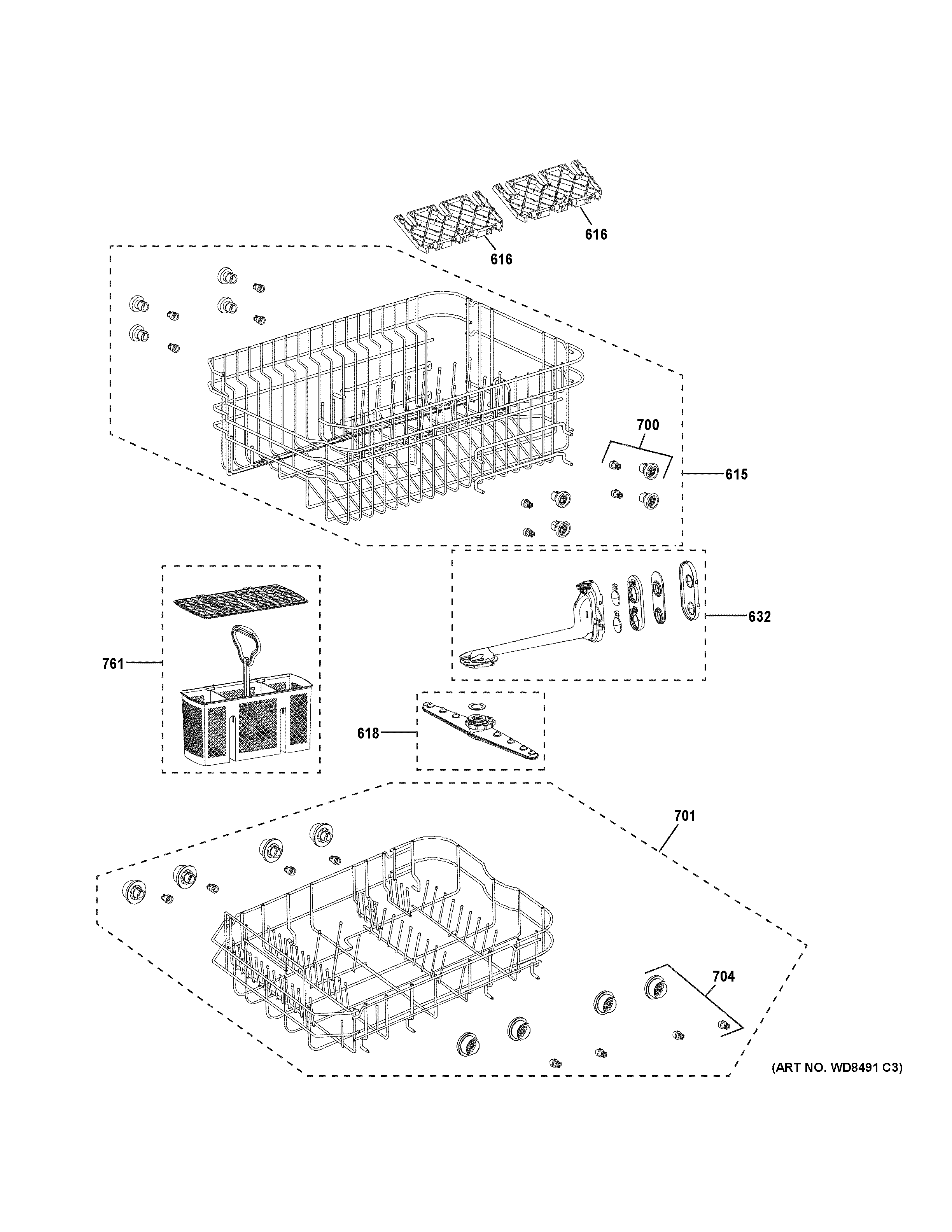 616
616
700
615
632
761
618
701
704
(ART NO. WD8491 C3)