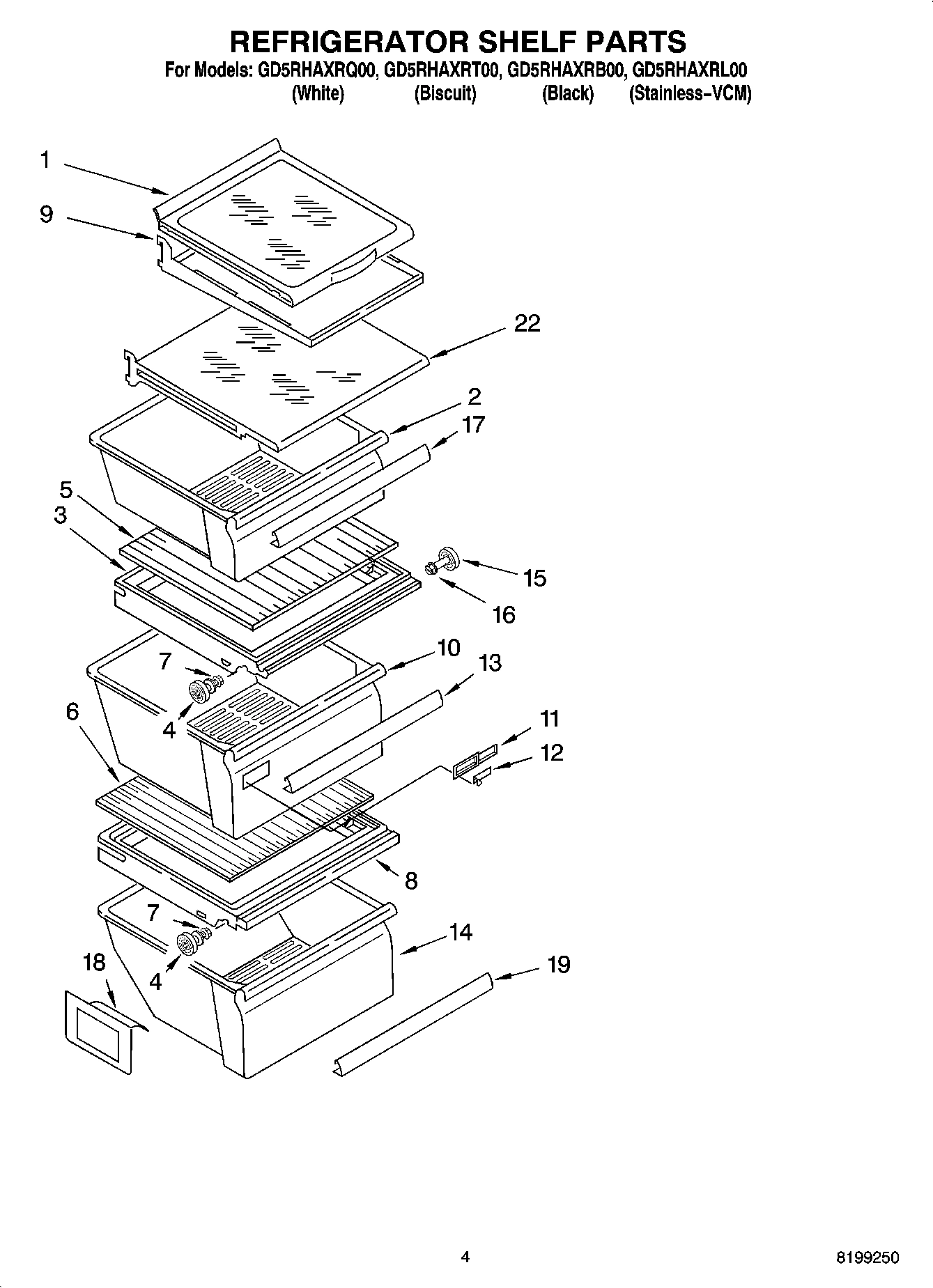 REFRIGERATOR SHELF PARTS
For Models: GD5RHAXRQ00, GD5RHAXRT00, GD5RHAXRB00, GD5RHAXRL00
(White) (Biscuit) (Black) (Stainless–VCM)

1
9
22
2
17
5
3
15
16
7
10
13
4
6
11
12
8
7
14
18
4
19

4
8199250