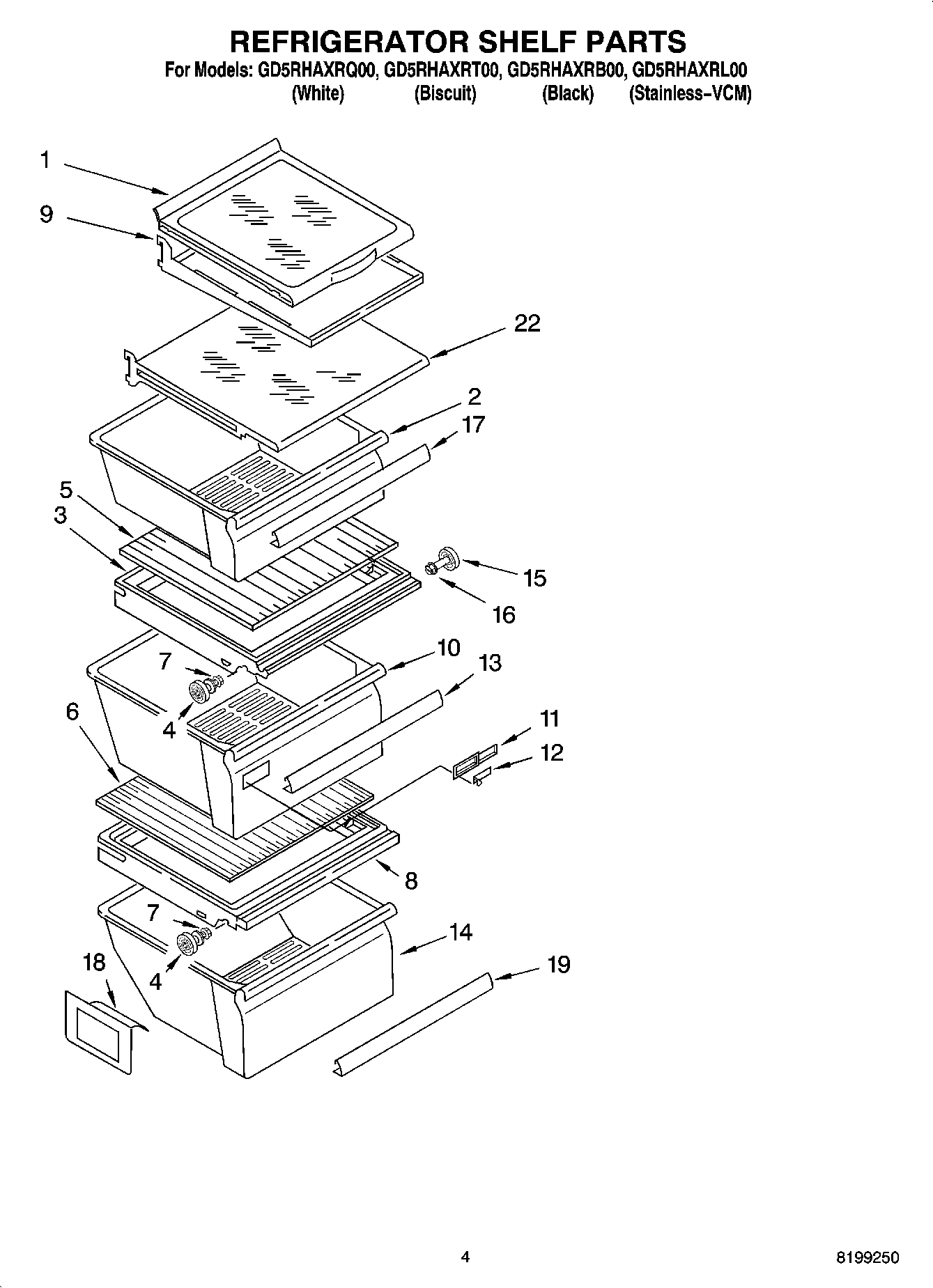 REFRIGERATOR SHELF PARTS

For Models: GD5RHAXRQ00, GD5RHAXRT00, GD5RHAXRB00, GD5RHAXRL00
(White) (Biscuit) (Black) (Stainless–VCM)

1
9
22
2
17
5
3
15
16
7
10
13
4
6
11
12
8
7
14
18
4
19

4

8199250