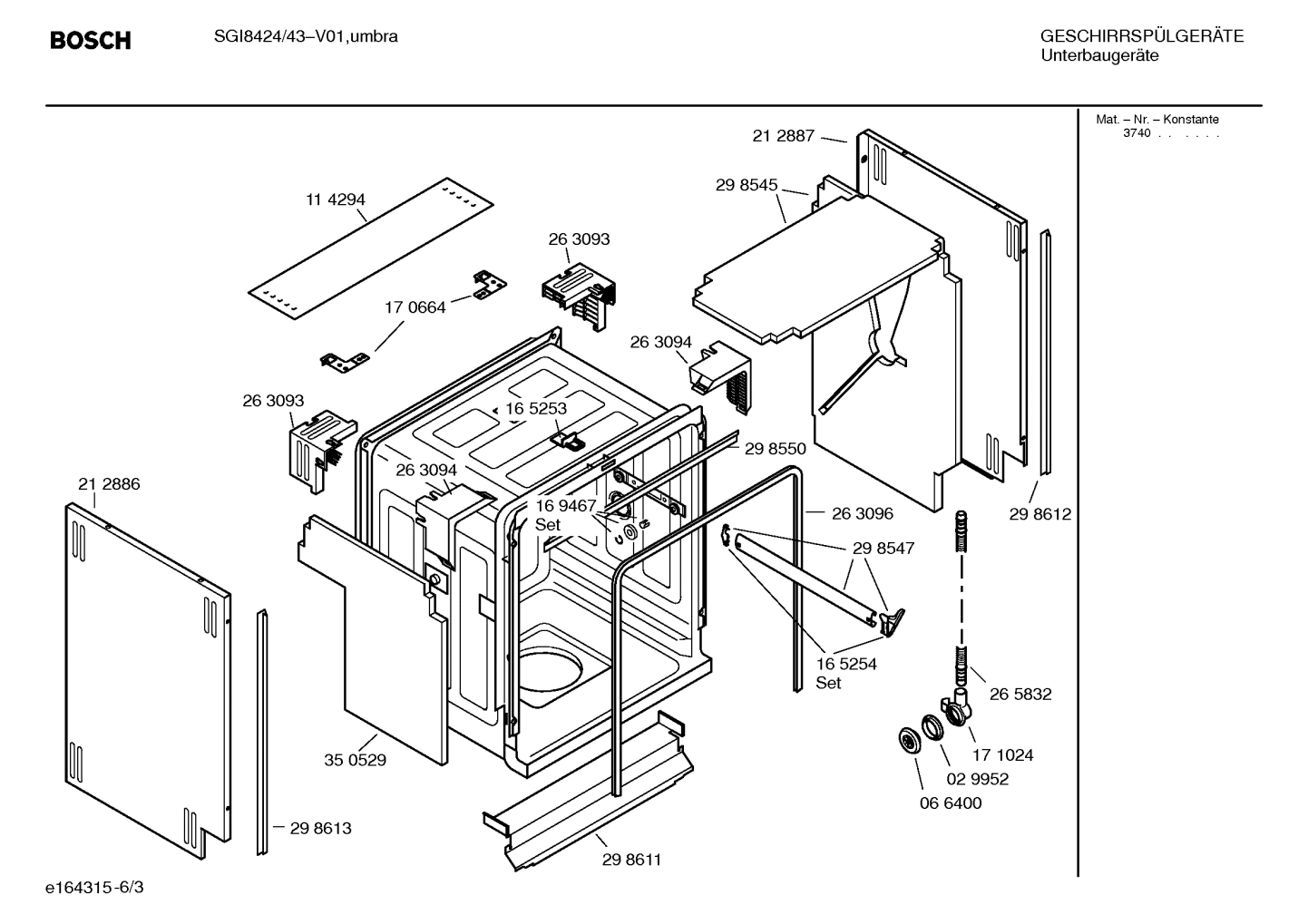 BOSCH SGI8424/43–V01,umbra

GESCHIRRSPÜLGERÄTE
Unterbaugeräte

Mat. – Nr. – Konstante
3740 . . . . . .

21 2887
29 8545
11 4294
26 3093
17 0664
26 3094
26 3093
16 5253
29 8550
26 3094
21 2886
16 9467
Set
26 3096
29 8612
29 8547
16 5254
Set
26 5832
17 1024
02 9952
06 6400
35 0529
29 8613
29 8611

e164315-6/3