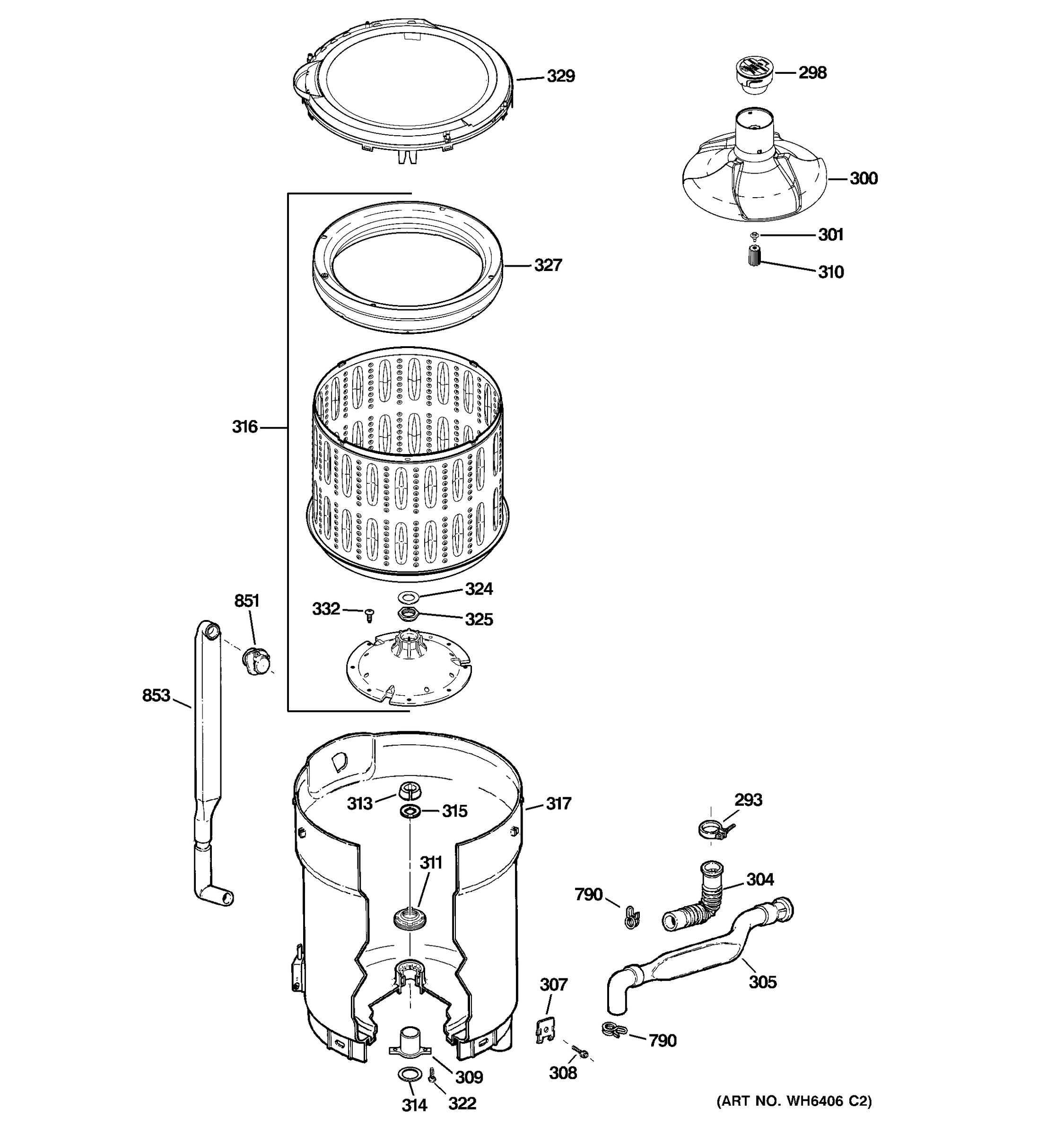 329
298
300
301
310
327
316
324
332
325
851
853
313
315
317
293
311
304
790
305
307
790
308
309
314
322
(ART NO. WH6406 C2)