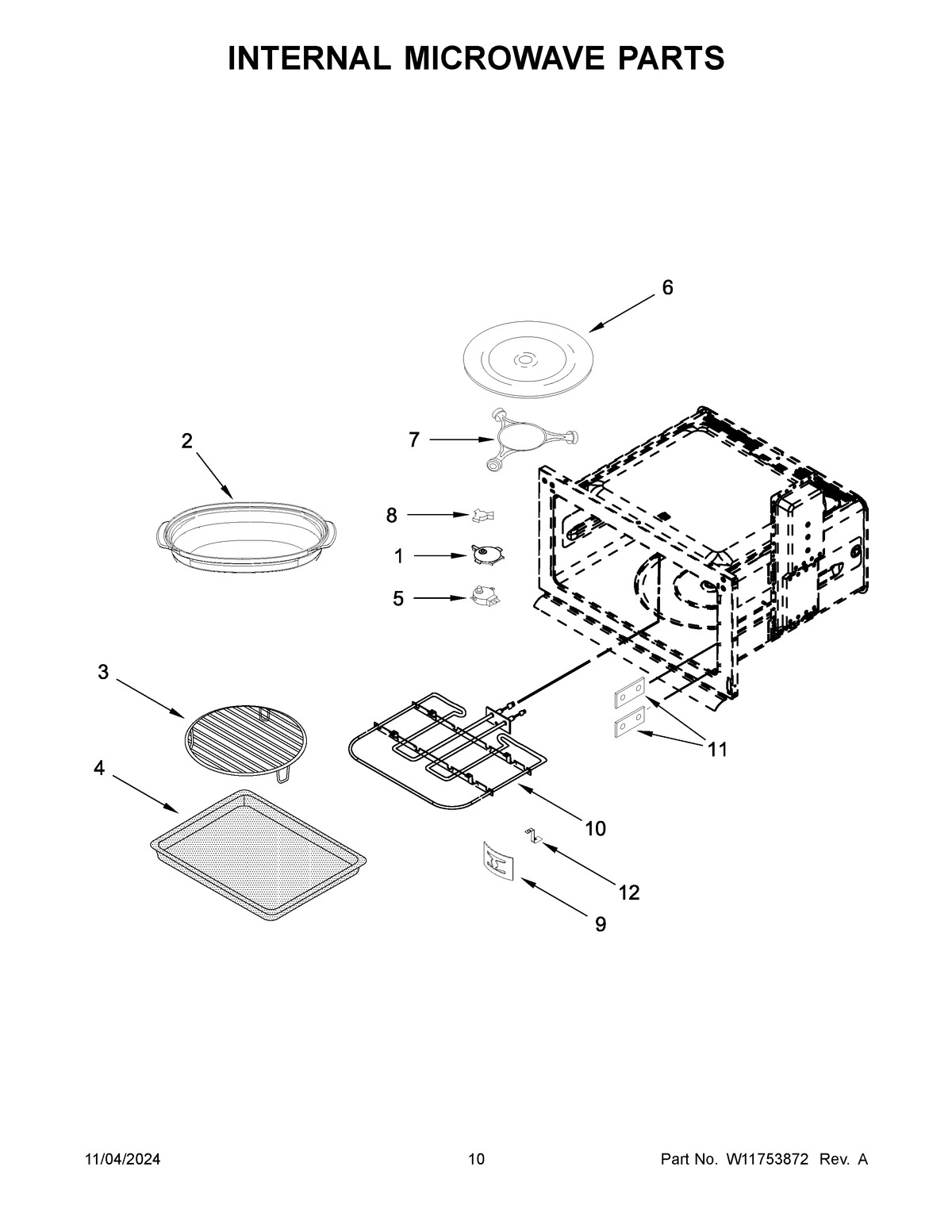 INTERNAL MICROWAVE PARTS

6

2

7

8

1

5

3

11

4

10

12

9

11/04/2024

10

Part No. W11753872 Rev. A