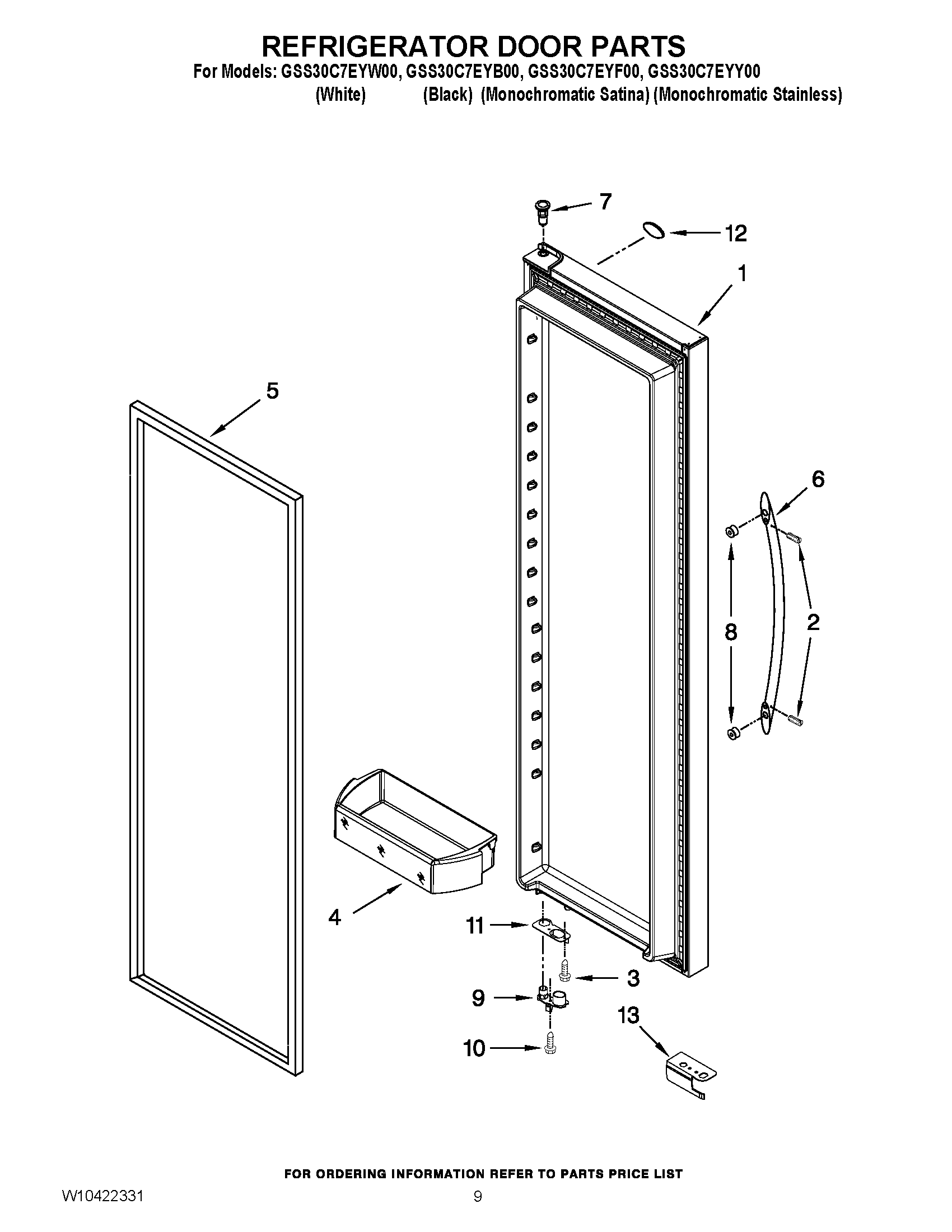 REFRIGERATOR DOOR PARTS

For Models: GSS30C7EYW00, GSS30C7EYB00, GSS30C7EYF00, GSS30C7EYY00
(White) (Black) (Monochromatic Satina) (Monochromatic Stainless)

7
12
1
5
6
8
2
4
11
3
9
13
10

FOR ORDERING INFORMATION REFER TO PARTS PRICE LIST

W10422331

9