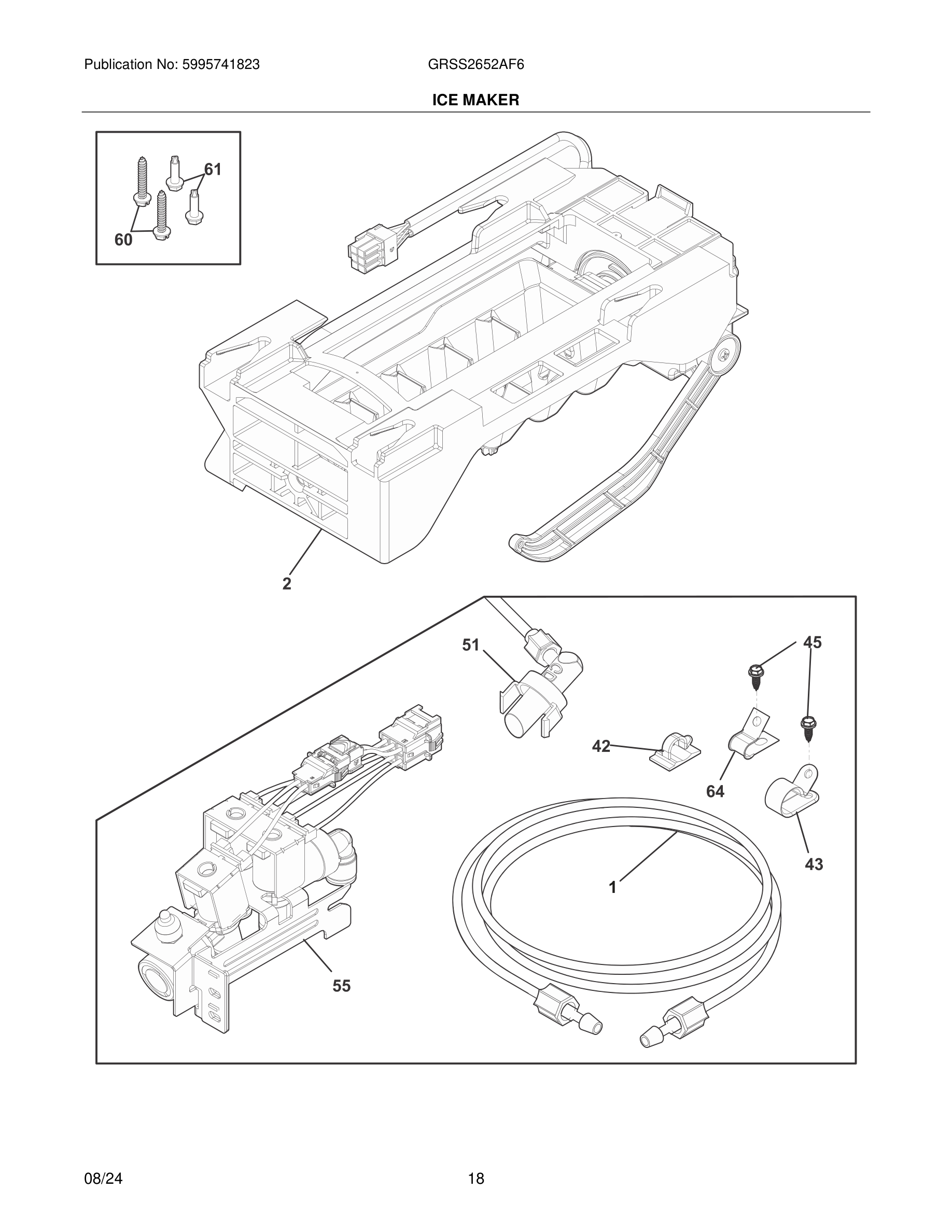 Publication No: 5995741823

GRSS2652AF6

ICE MAKER

61

60

2

51

45

42

64

43

1

55

08/24

18