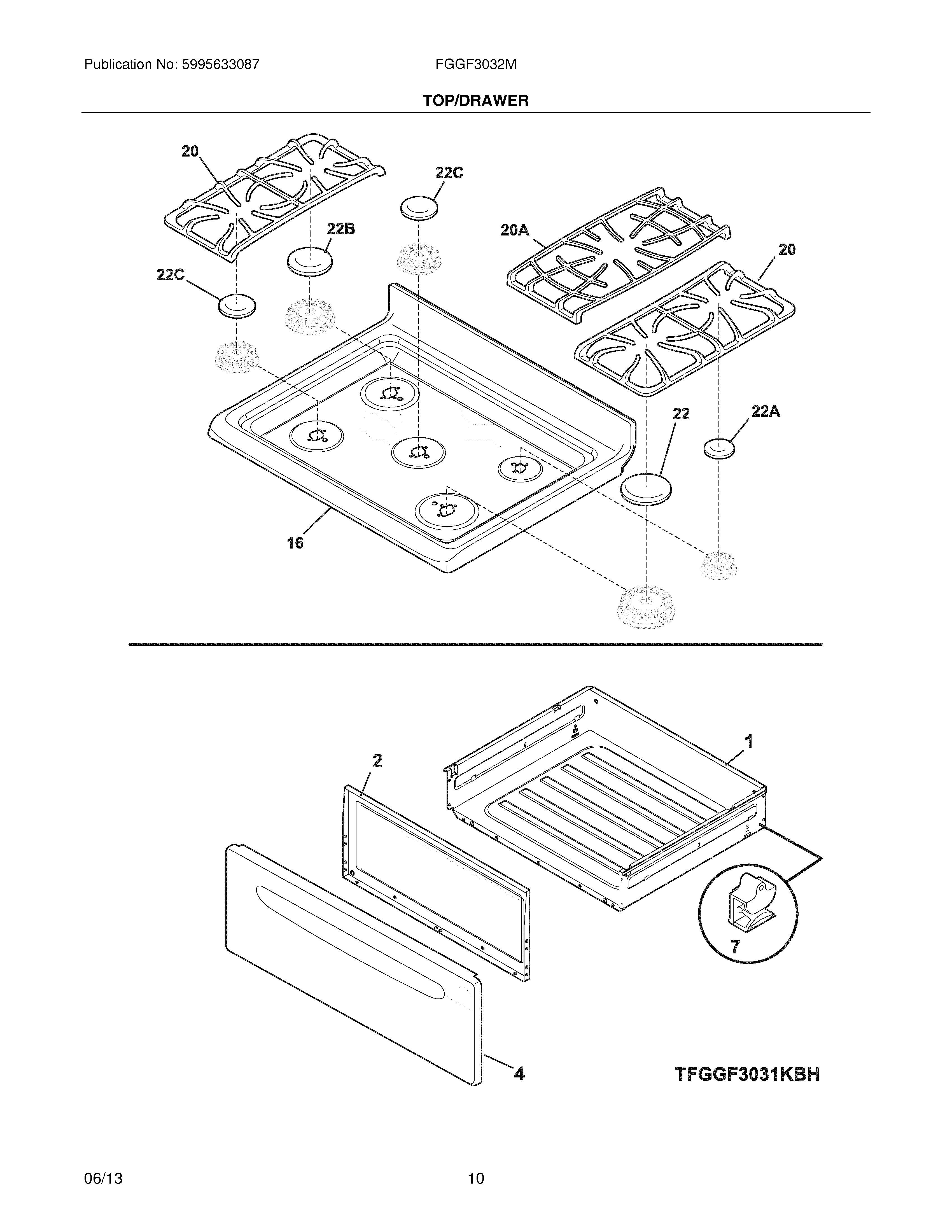 Publication No: 5995633087

FGGF3032M

TOP/DRAWER

20

22C

22B

20A

20

22C

22

22A

16

2

1

7

4

TFGGF3031KBH

06/13

10