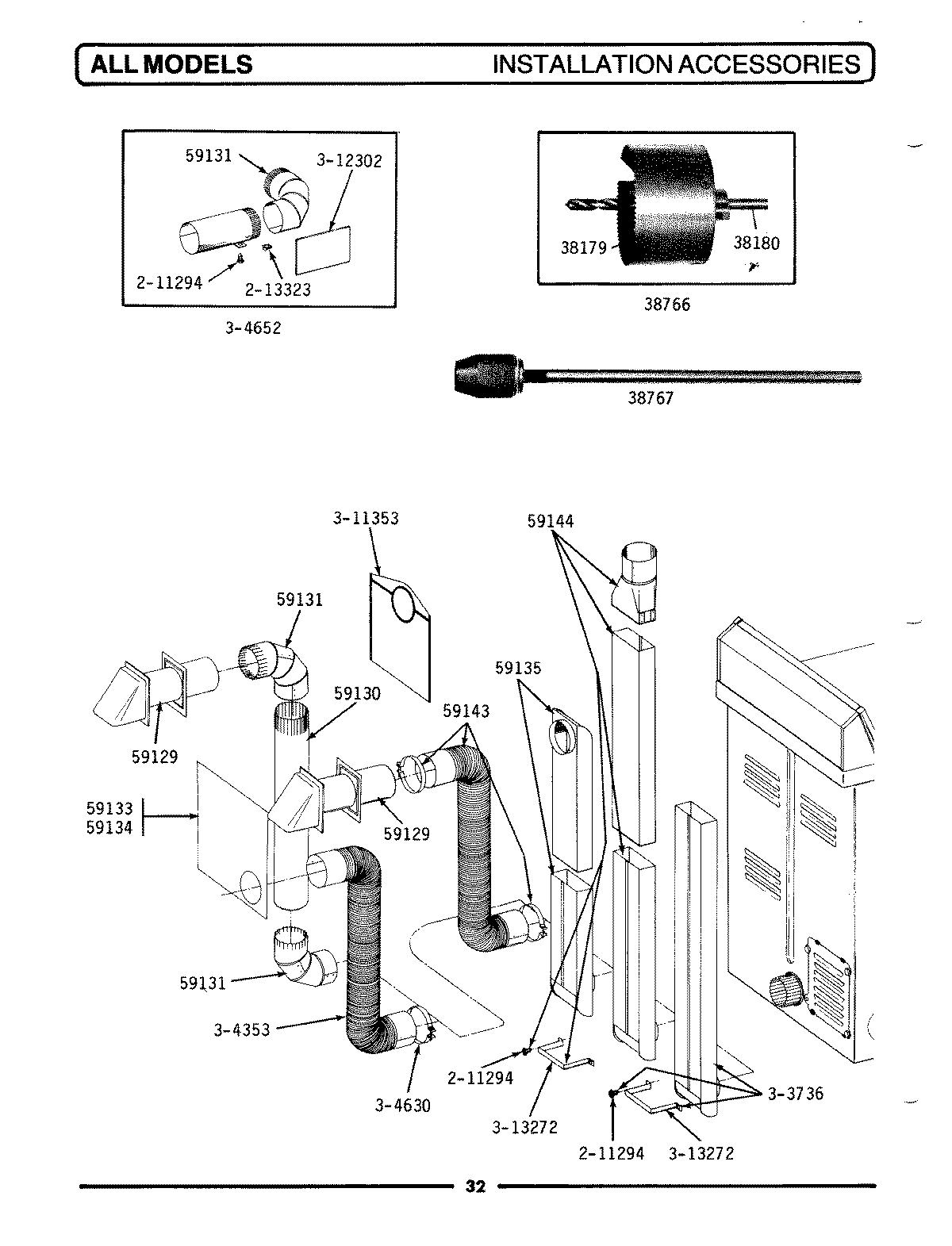 ALL MODELS

INSTALLATION ACCESSORIES

59131
3-12302
2-11294
2-13323

3-4652

38179
38180

38766

38767

3-11353
59144
59131
59135
59130
59143
59129
59133
59134
59129
59131
3-4353
3-4630
2-11294
3-13272
3-3736
2-11294
3-13272

32