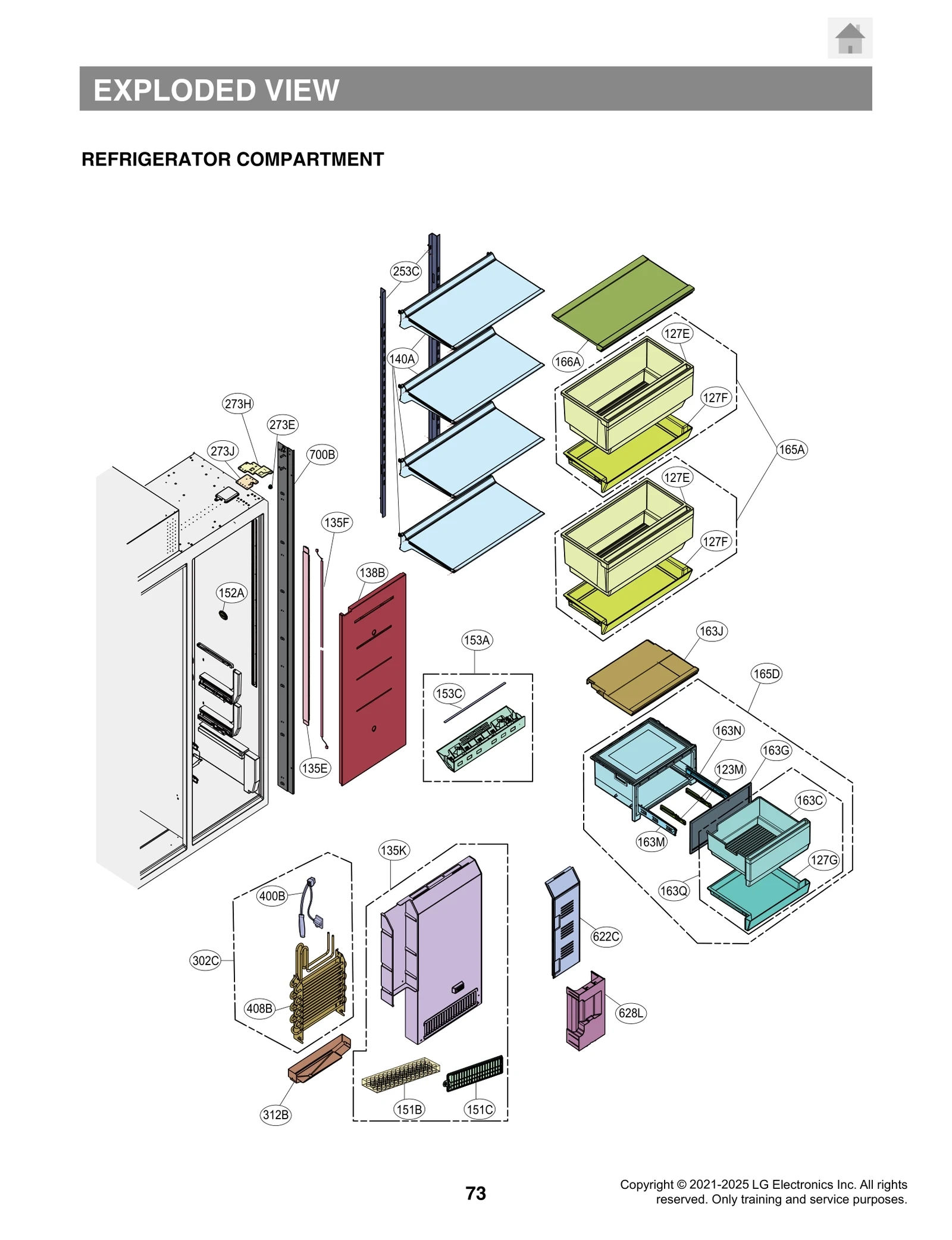 EXPLODED VIEW

REFRIGERATOR COMPARTMENT

253C
140A
166A
127E
127F
165A
127E
127F
273H
273E
273J
700B
135F
138B
152A
135E
153A
153C
163J
165D
163N
163G
123M
163C
163M
127G
163Q
135K
400B
302C
408B
312B
151B
151C
622C
628L

73

Copyright © 2021-2025 LG Electronics Inc. All rights reserved. Only training and service purposes.