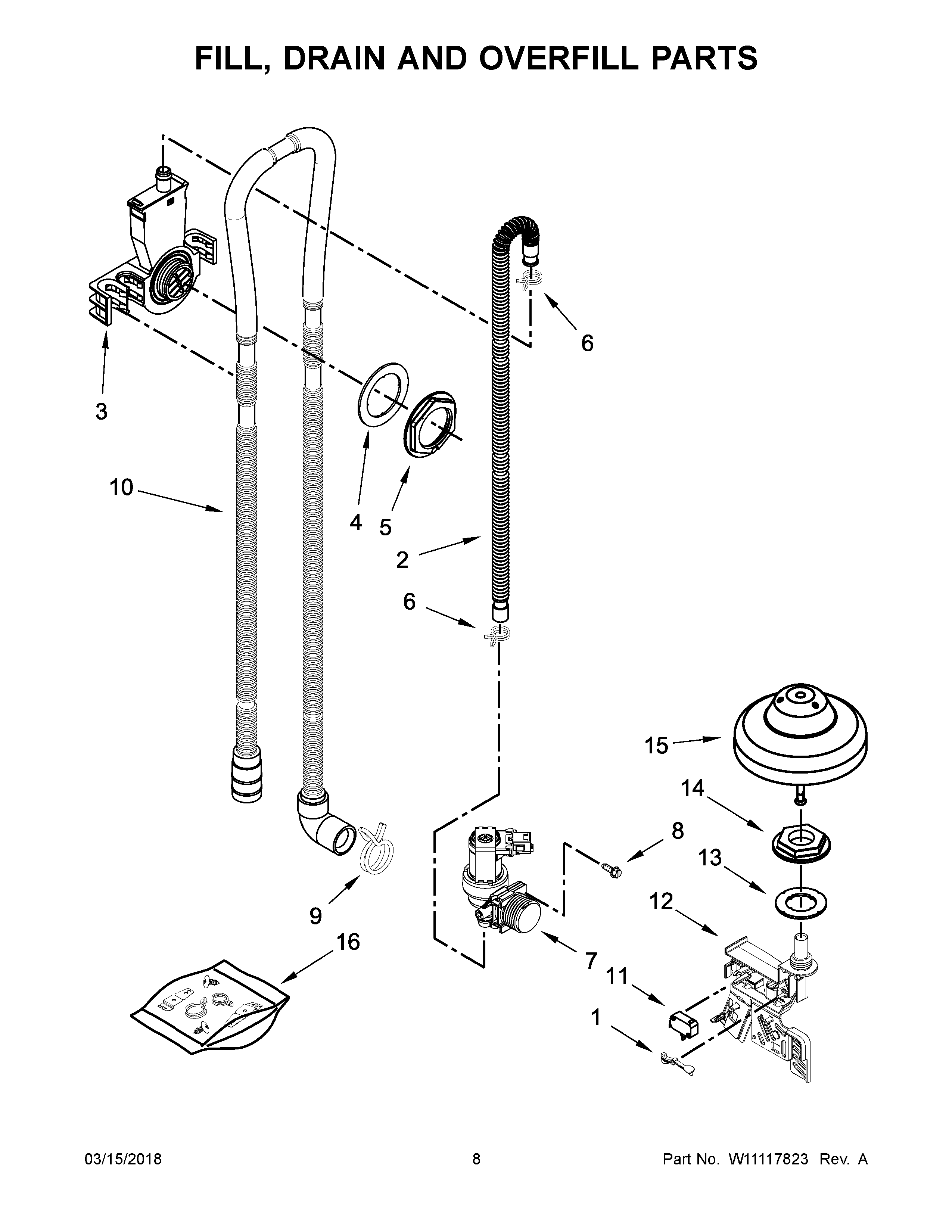 FILL, DRAIN AND OVERFILL PARTS

6

3

10

4

5

2

6

15

14

8

13

12

9

16

7

11

1

03/15/2018 8 Part No. W11117823 Rev. A