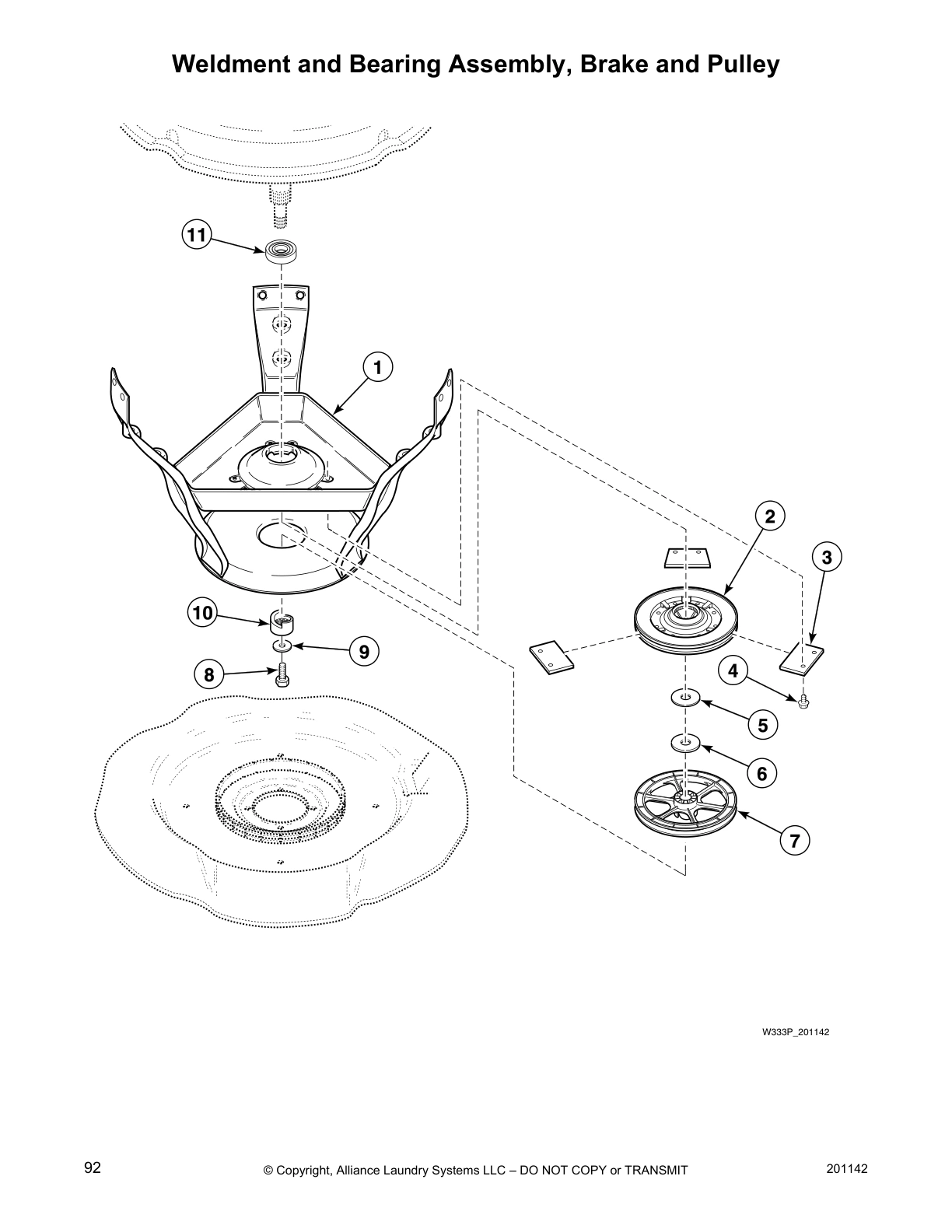 Weldment and Bearing Assembly, Brake and Pulley

11

1

2

3

10

9

8

4

5

6

7

W333P_201142

92

© Copyright, Alliance Laundry Systems LLC – DO NOT COPY or TRANSMIT

201142