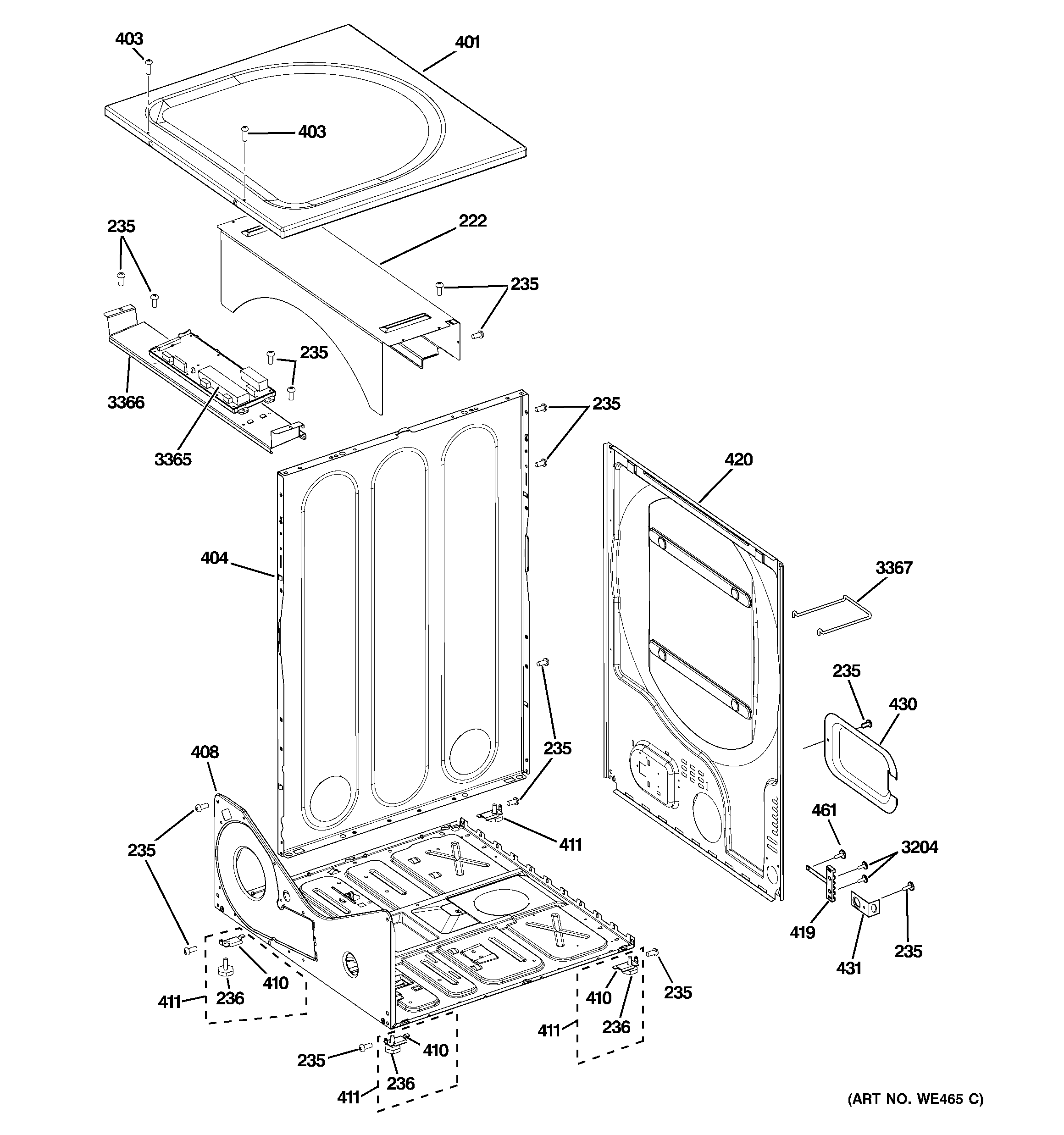 403
401
403
235
222
235
235
3366
3365
235
420
404
3367
235
430
235
408
411
461
3204
235
419
431
235
410
236
411
410
236
235
411
235
410
236
411
(ART NO. WE465 C)