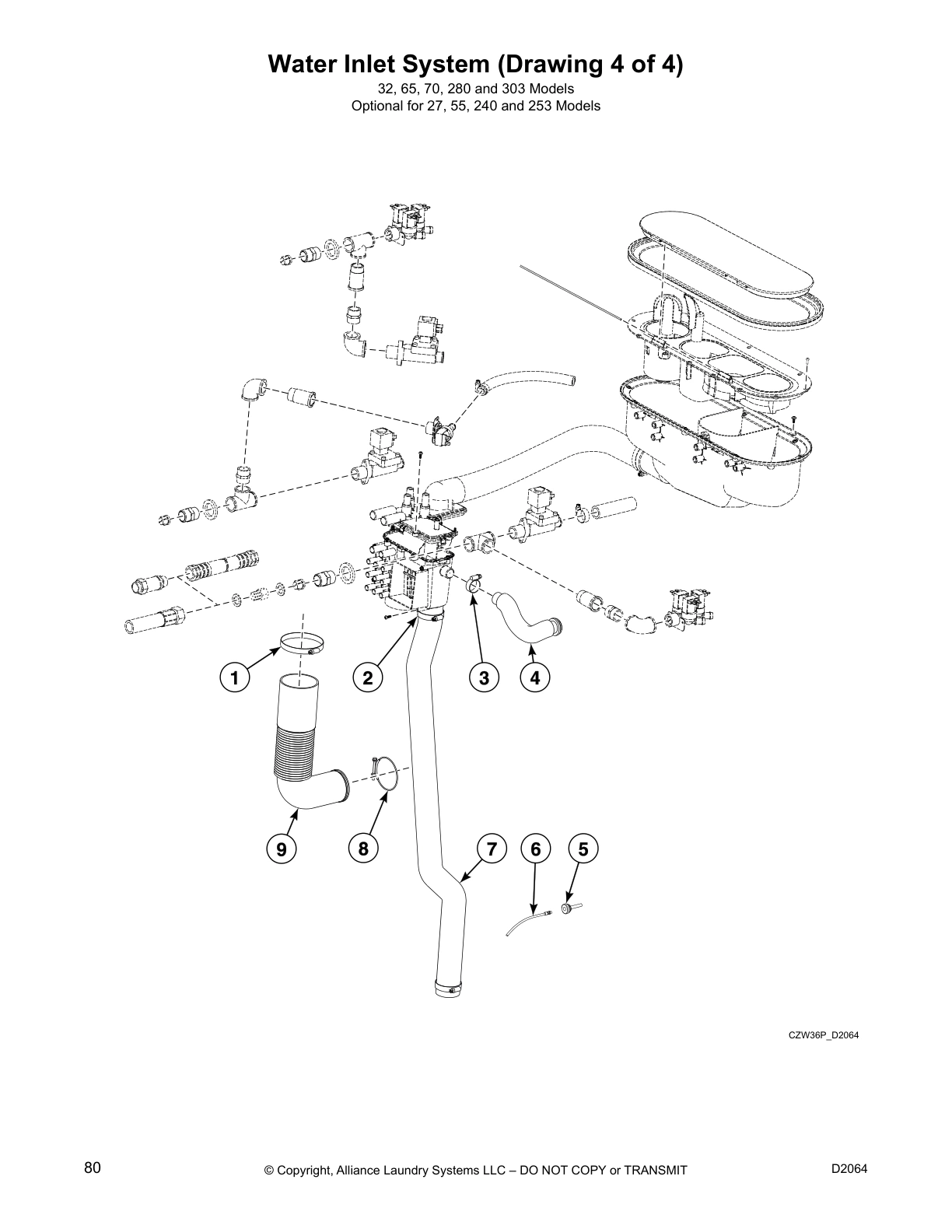 Water Inlet System (Drawing 4 of 4)

32, 65, 70, 280 and 303 Models
Optional for 27, 55, 240 and 253 Models

1

2

3

4

9

8

7

6

5

CZW36P_D2064

80

© Copyright, Alliance Laundry Systems LLC – DO NOT COPY or TRANSMIT

D2064