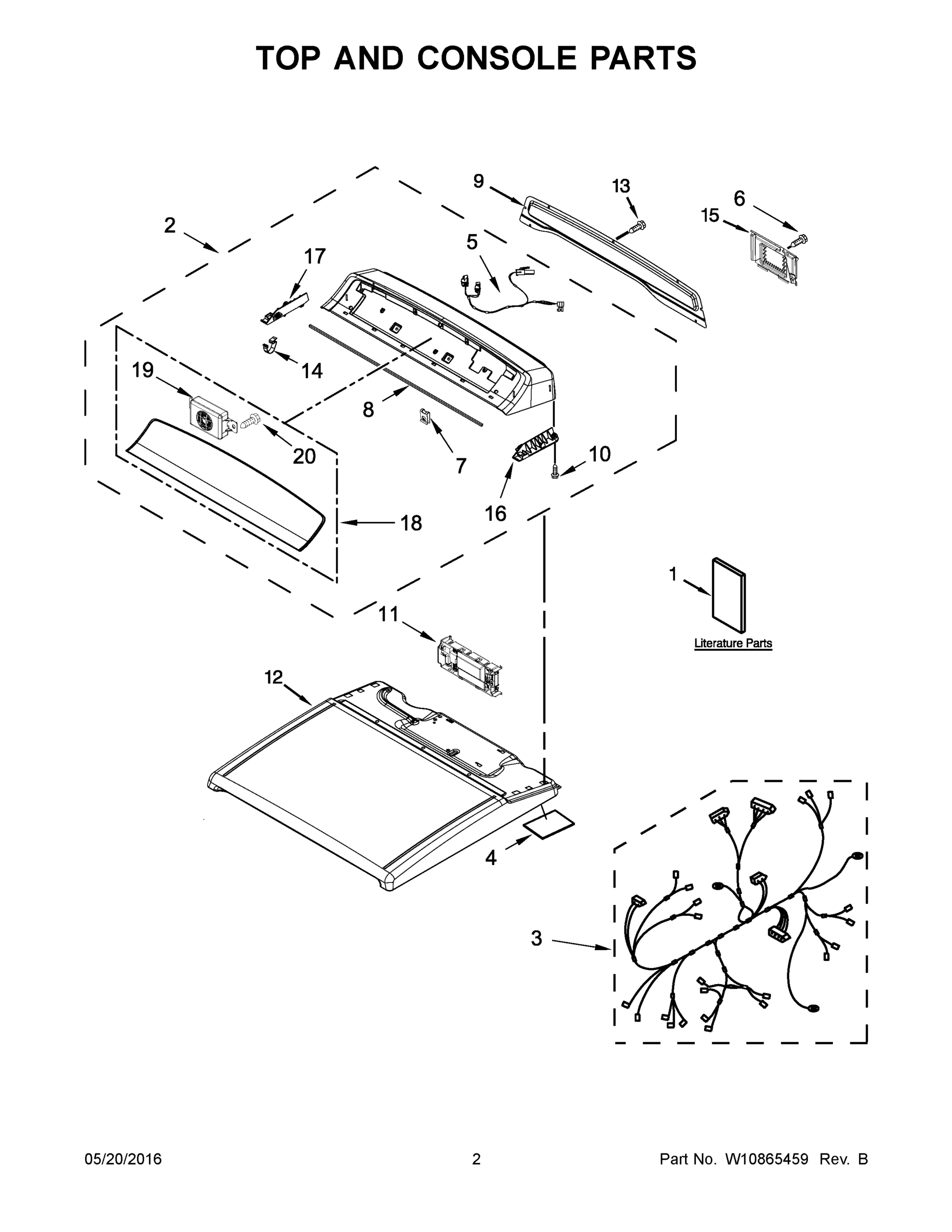 TOP AND CONSOLE PARTS

9
13
6
15
2
5
17
14
19
8
20
7
10
16
18
1
Literature Parts
11
12
4
3

05/20/2016
2
Part No. W10865459 Rev. B