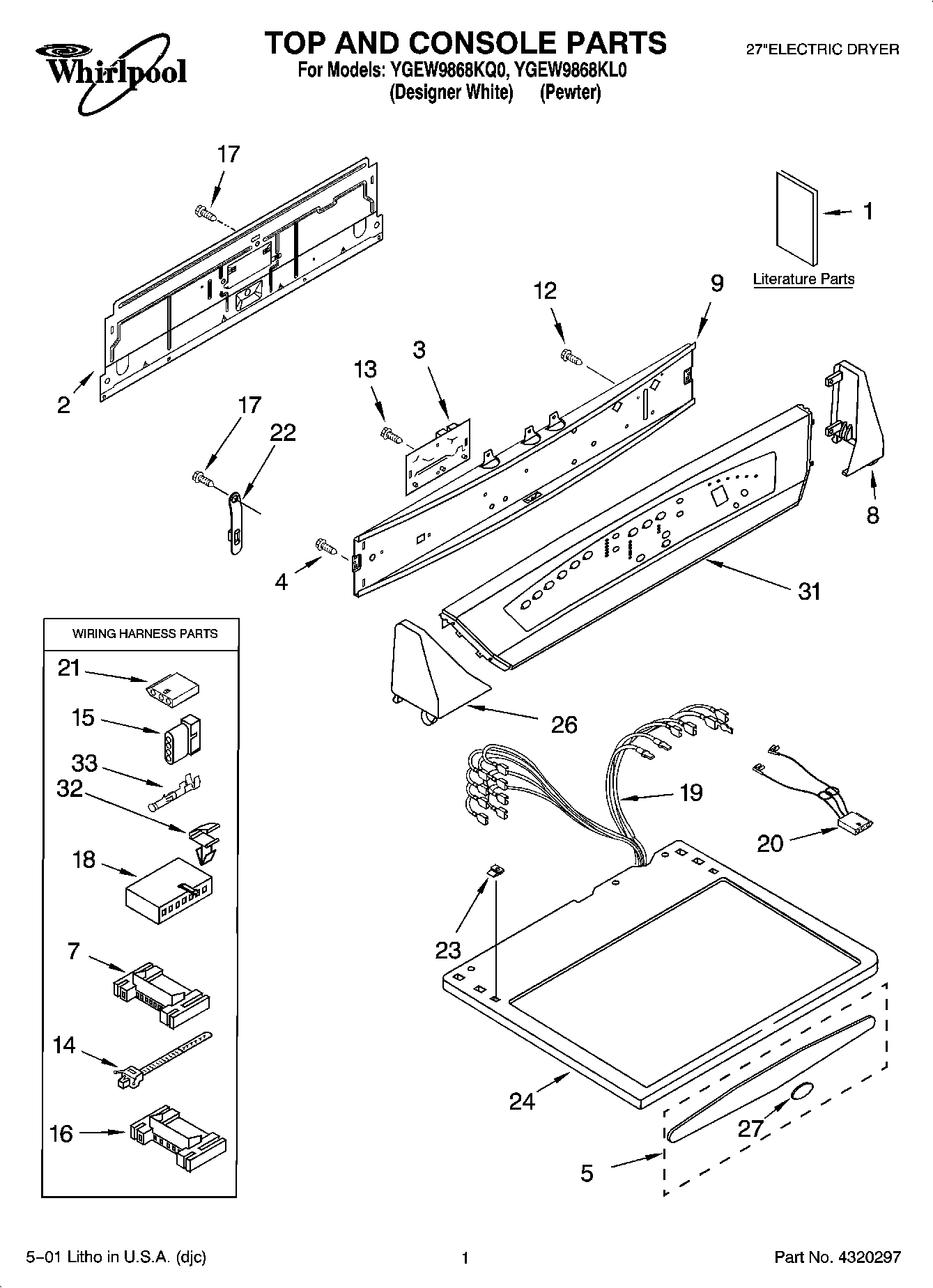 Whirlpool

TOP AND CONSOLE PARTS
For Models: YGEW9868KQ0, YGEW9868KL0
(Designer White) (Pewter)

27"ELECTRIC DRYER

17

1

Literature Parts

12

9

3

13

2

17

22

8

4

31

WIRING HARNESS PARTS

21

15

33

32

18

7

14

16

26

19

20

23

24

27

5

5–01 Litho in U.S.A. (djc)

1

Part No. 4320297