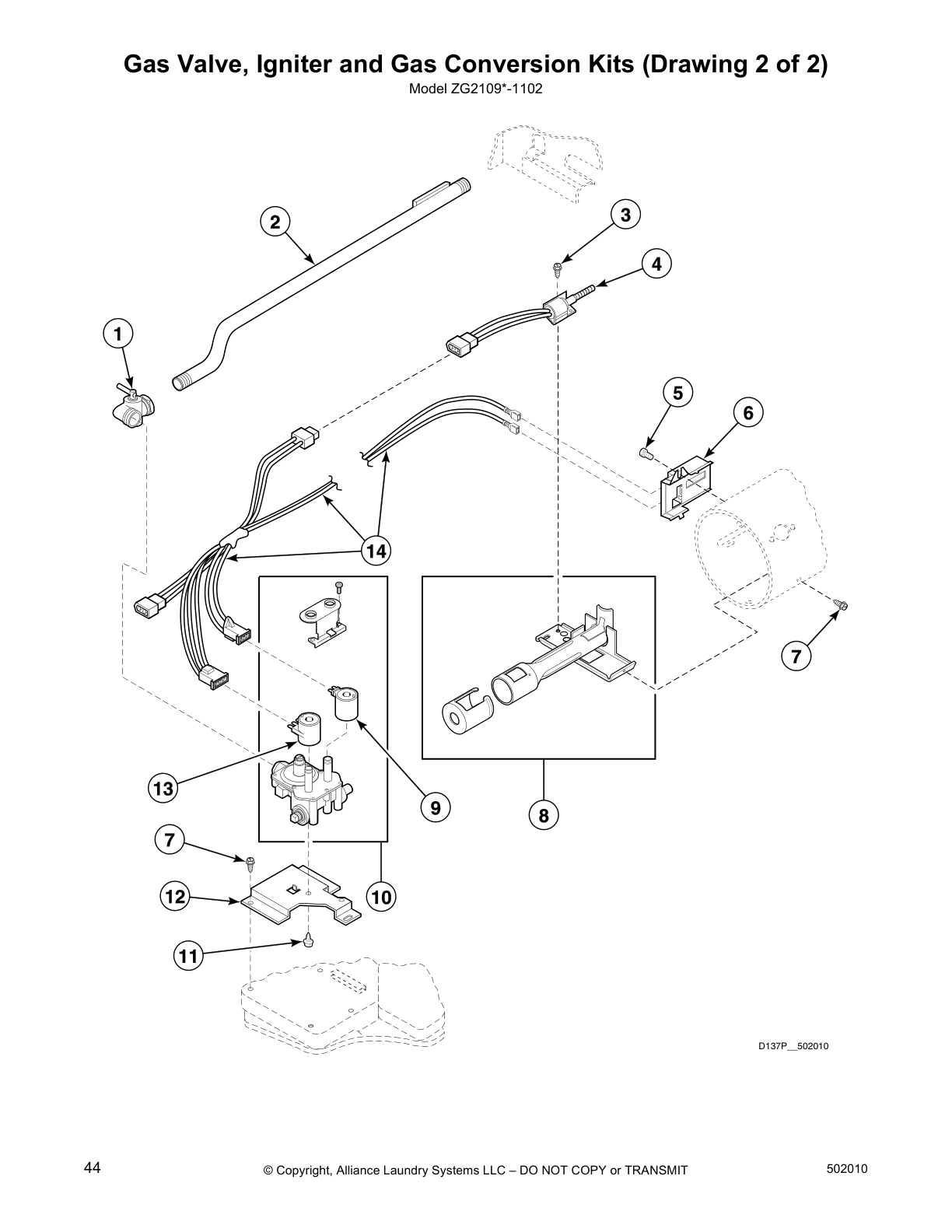 Gas Valve, Igniter and Gas Conversion Kits (Drawing 2 of 2)

Model ZG2109*-1102

2

3

4

1

5

6

14

7

13

9

8

7

12

10

11

D137P__502010

44

© Copyright, Alliance Laundry Systems LLC – DO NOT COPY or TRANSMIT

502010