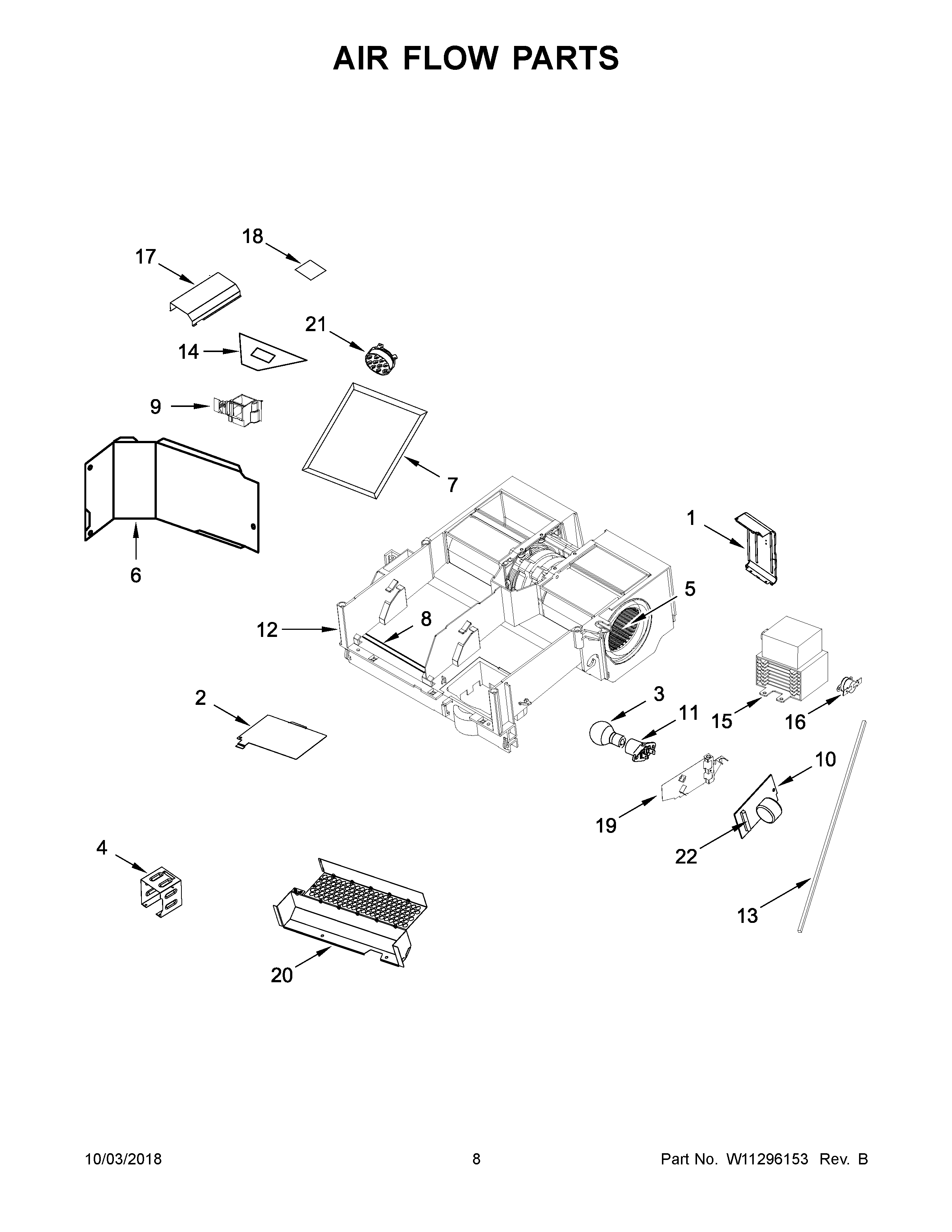 AIR FLOW PARTS

18
17
21
14
9
7
6
1
5
12
8
2
3
11
15
16
10
19
22
4
13
20

10/03/2018
8
Part No. W11296153 Rev. B