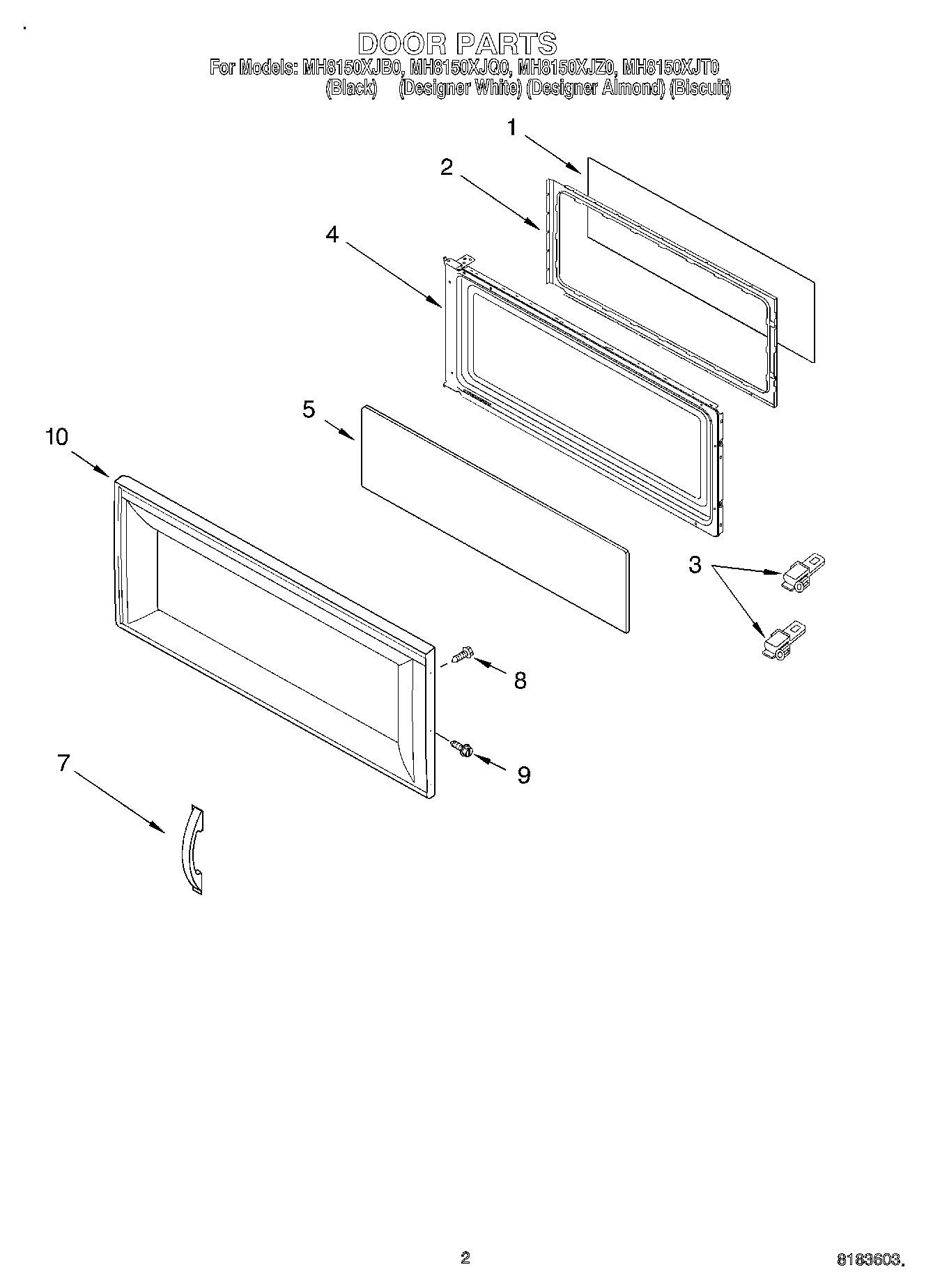 DOOR PARTS
For Models: MH8150XJB0, MH8150XJQ0, MH8150XJZ0, MH8150XJT0
(Black) (Designer White) (Designer Almond) (Biscuit)

1
2
4
5
10
3
8
9
7

2

8183603.