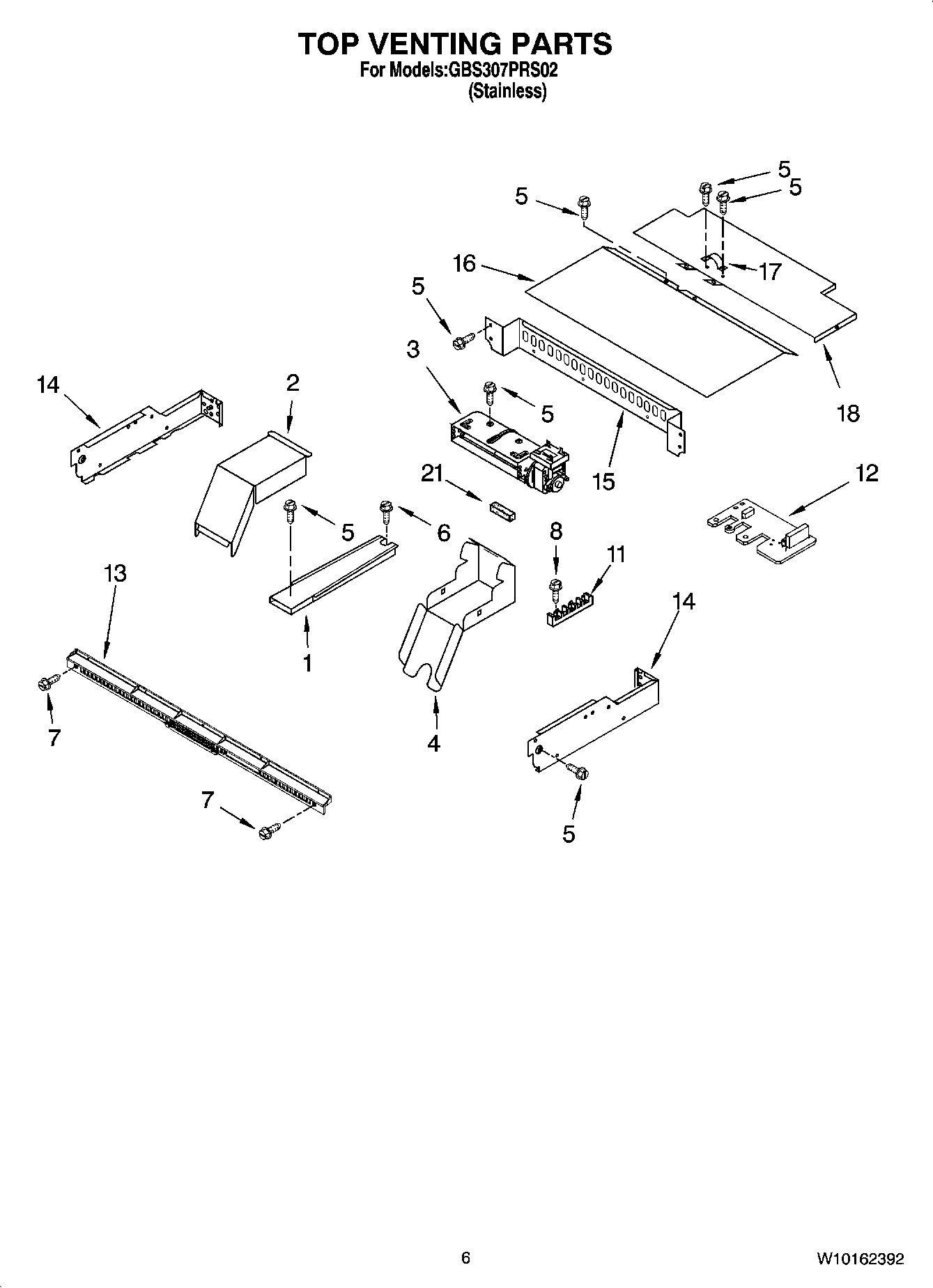 TOP VENTING PARTS
For Models:GBS307PRS02
(Stainless)

5
5
5
16
17
5
3
18
14
2
5
15
21
12
5
6
8
11
13
14
1
7
4
7
5

6
W10162392