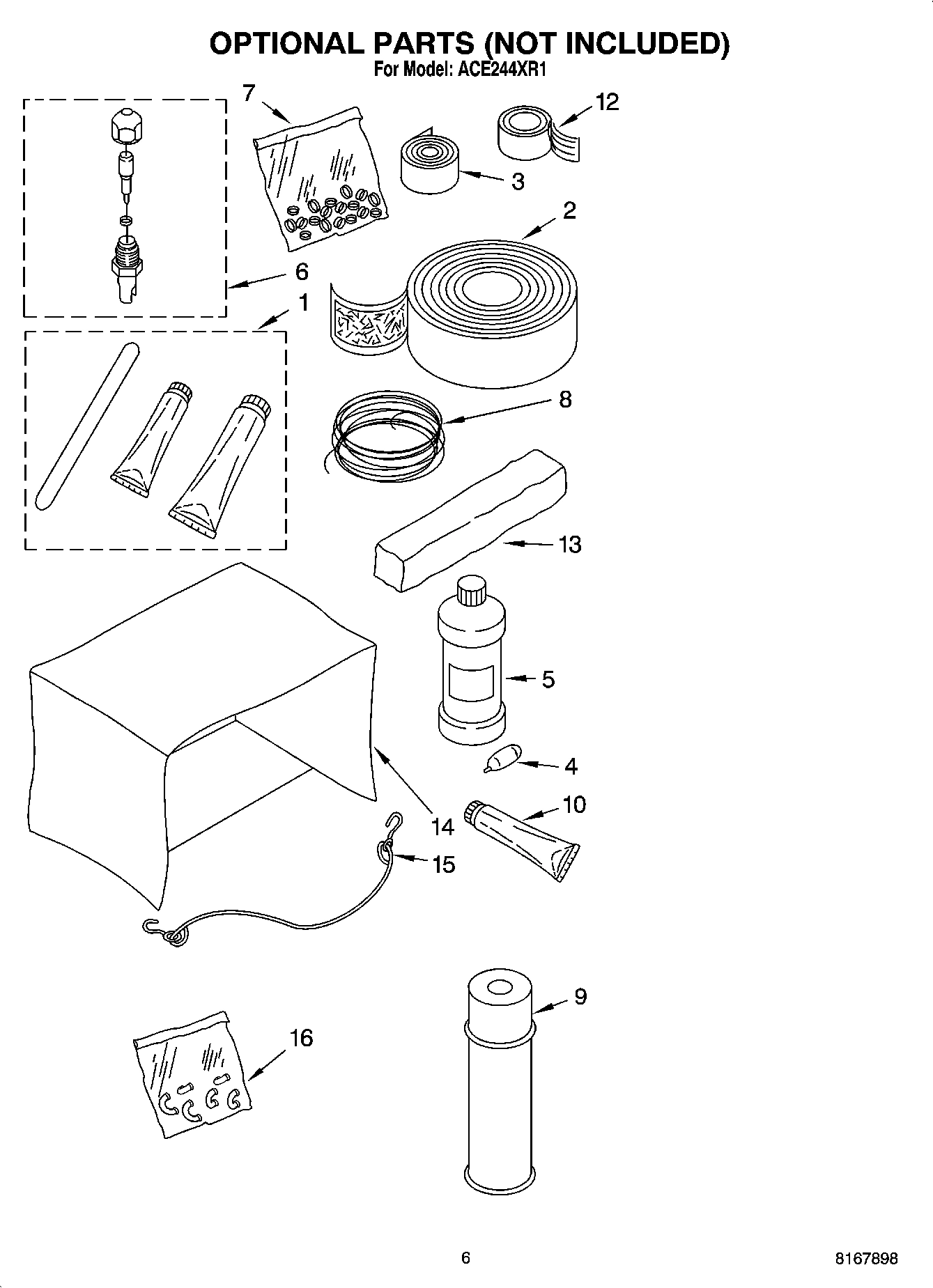 OPTIONAL PARTS (NOT INCLUDED)
For Model: ACE244XR1

7
12
3
2
6
1
8
13
5
4
10
14
15
9
16

6
8167898