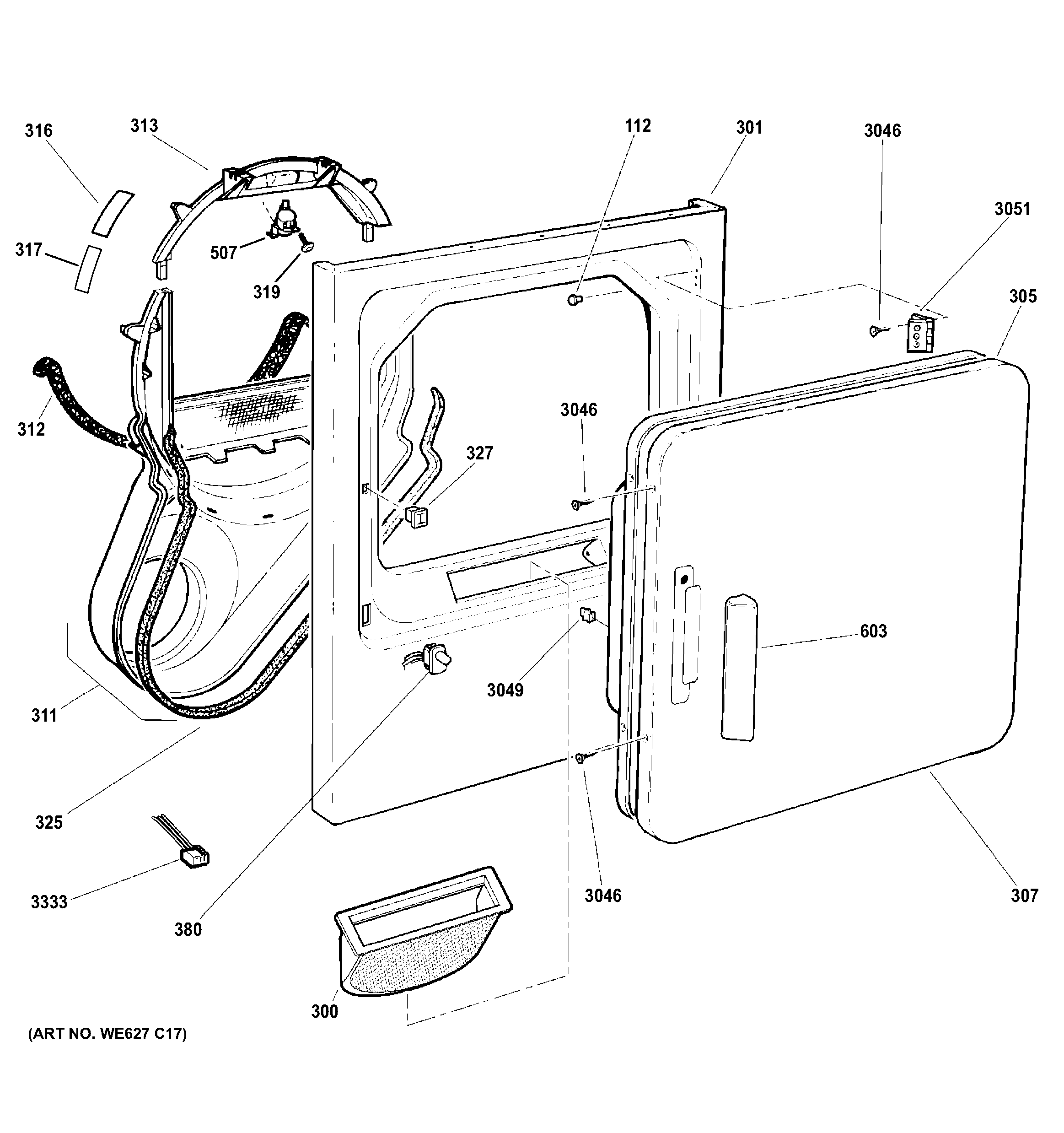 316
313
112
301
3046
3051
317
507
319
305
312
3046
327
603
3049
311
325
3333
380
3046
307
300
(ART NO. WE627 C17)