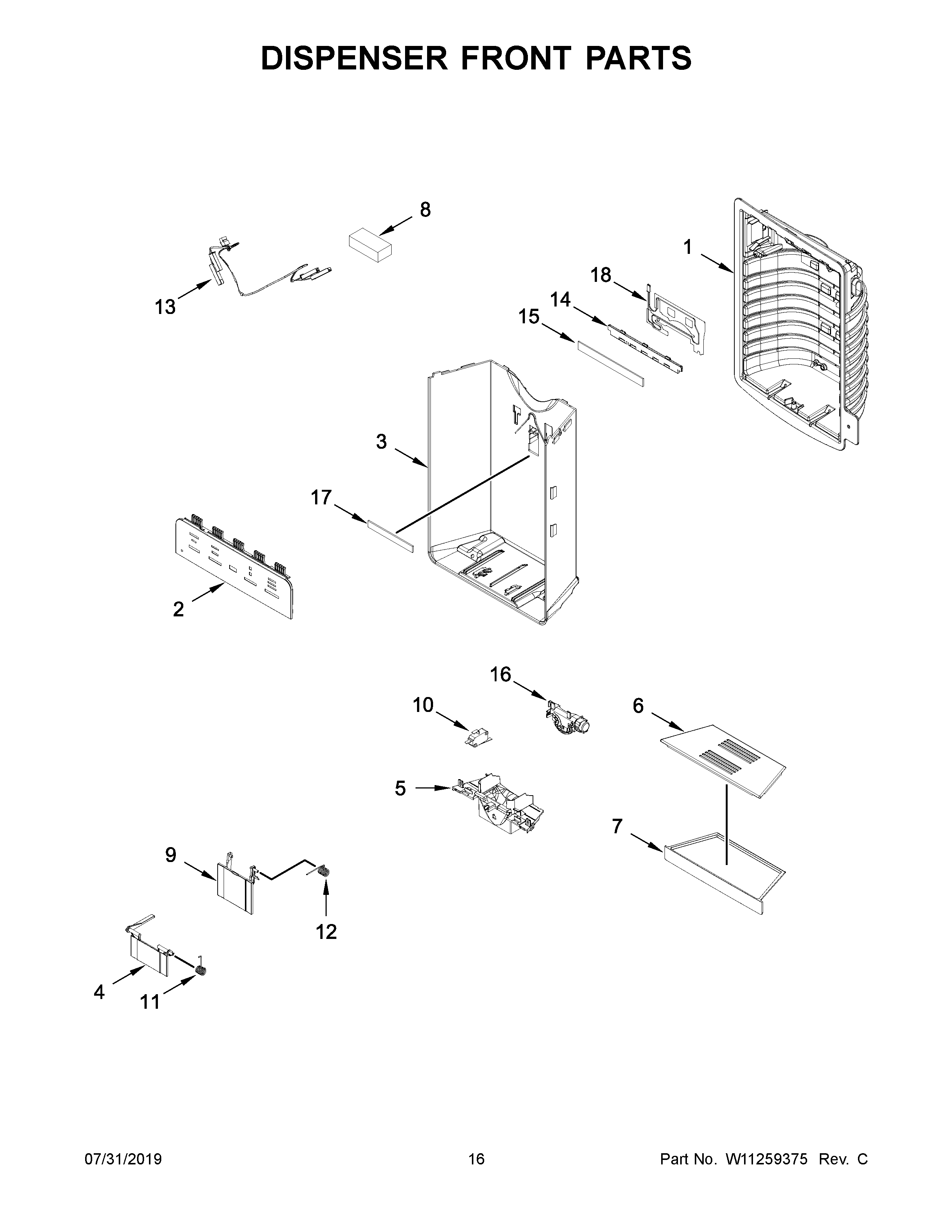 DISPENSER FRONT PARTS

8
1
13
18
14
15
3
17
2
16
10
6
5
7
9
12
4
11

07/31/2019
16
Part No. W11259375 Rev. C