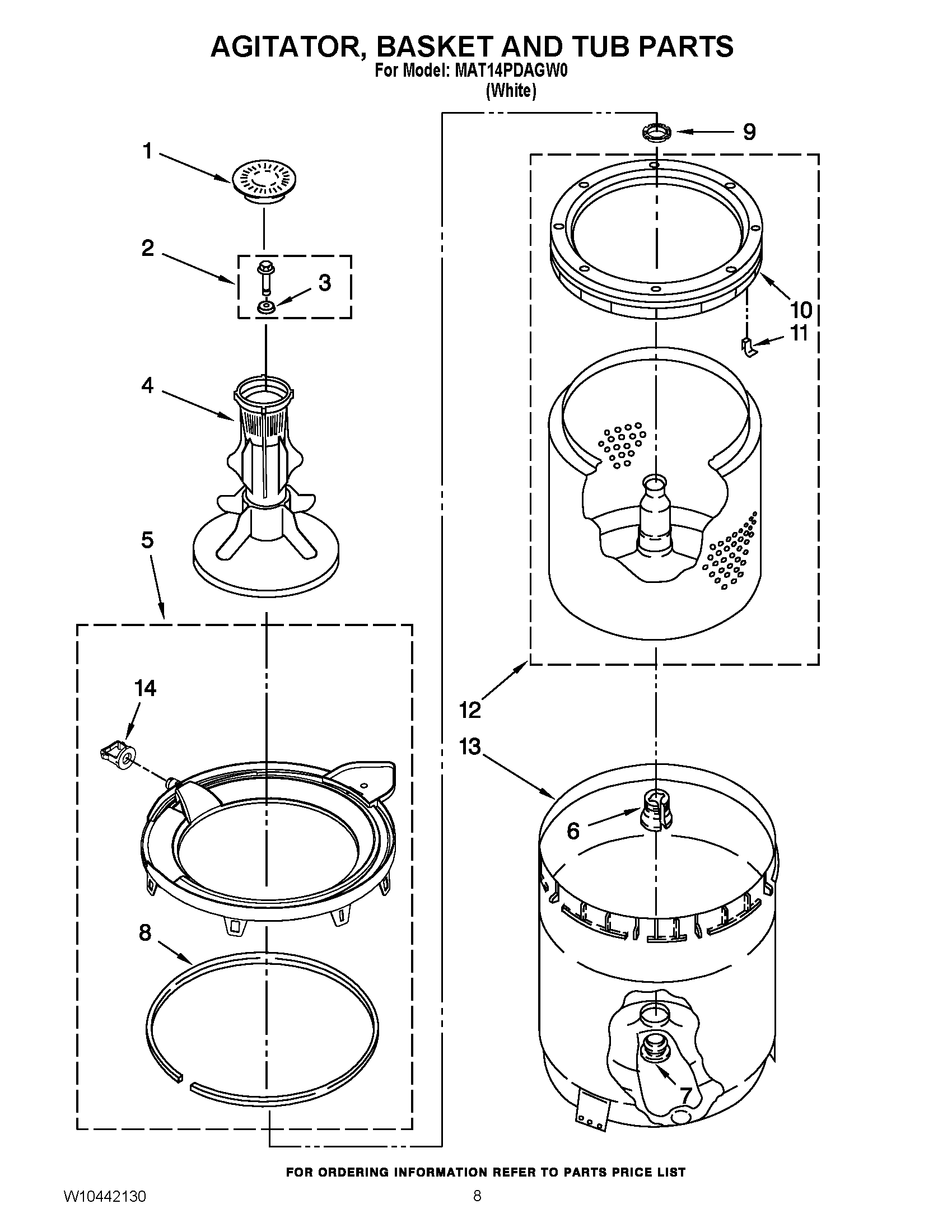 AGITATOR, BASKET AND TUB PARTS
For Model: MAT14PDAGW0
(White)

1
2
3
4
5
14
8
9
10
11
12
13
6
7

FOR ORDERING INFORMATION REFER TO PARTS PRICE LIST

W10442130

8