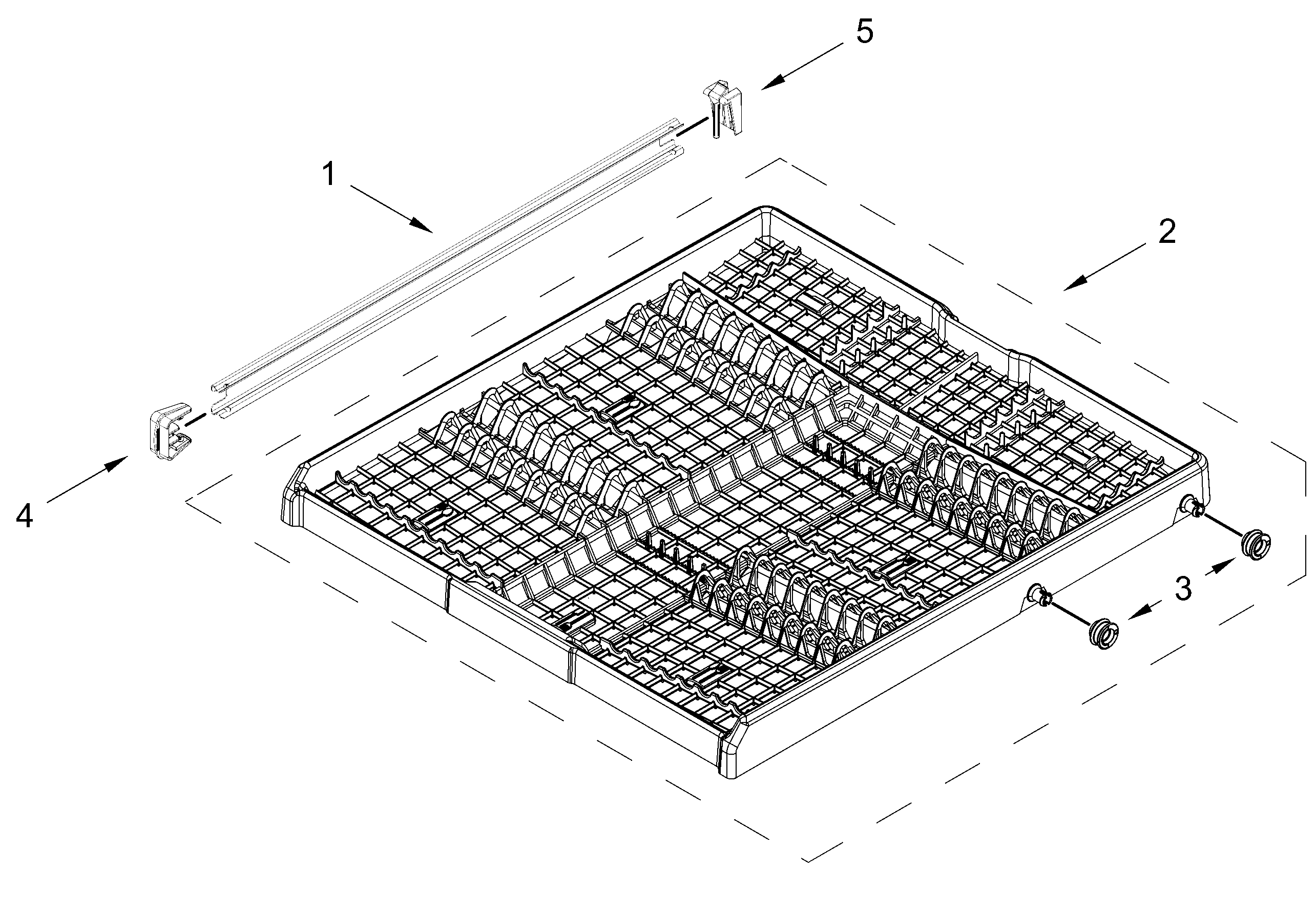 5
1
2
4
3