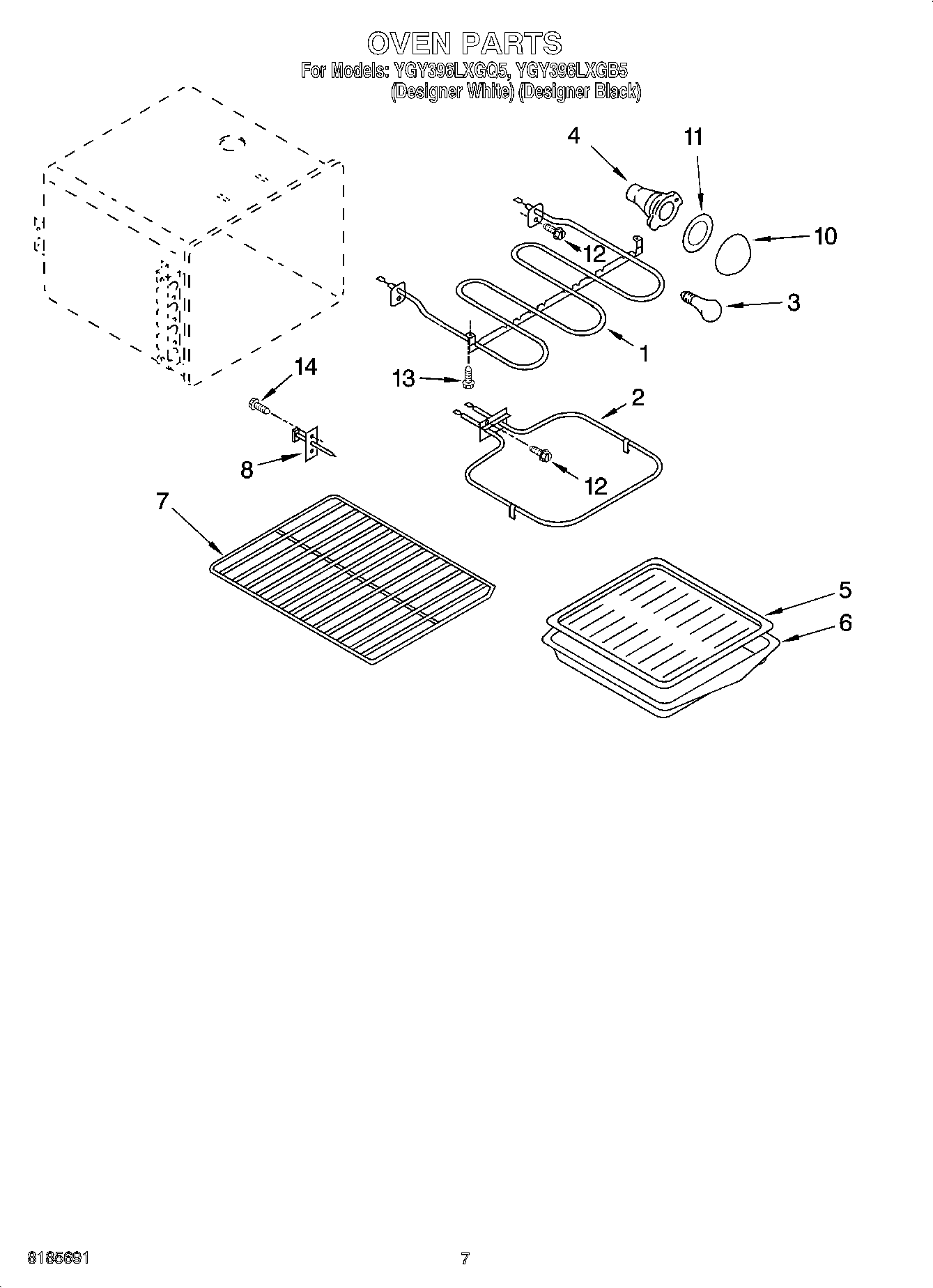 OVEN PARTS
For Models: YGY396LXGQ5, YGY396LXGB5
(Designer White) (Designer Black)

4
11
10
12
3
1
14
13
2
8
12
7
5
6

8185691
7