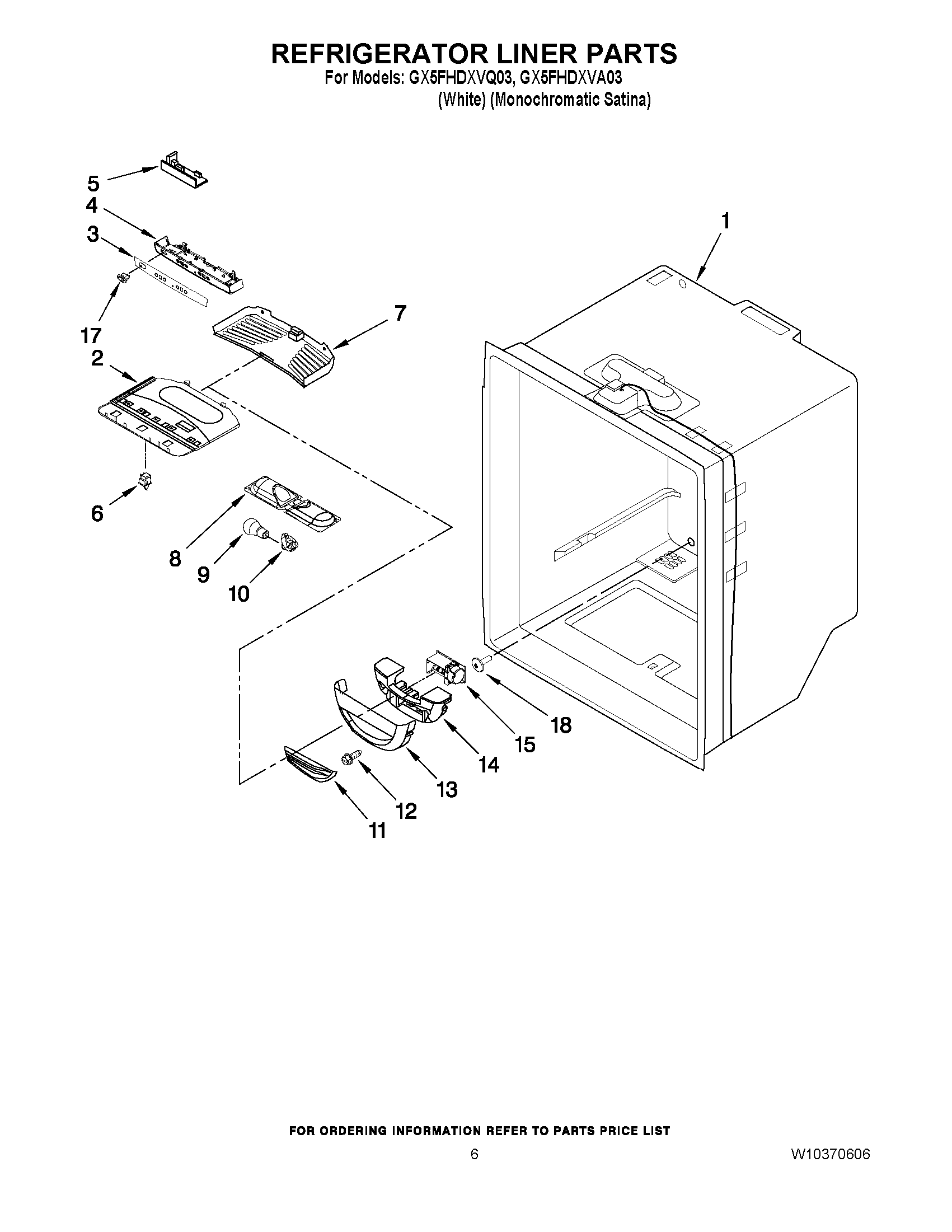 REFRIGERATOR LINER PARTS
For Models: GX5FHDXVQ03, GX5FHDXVA03
(White) (Monochromatic Satina)

5
4
3
17
2
6
7
1
8
9
10
18
15
14
13
12
11

FOR ORDERING INFORMATION REFER TO PARTS PRICE LIST
6
W10370606