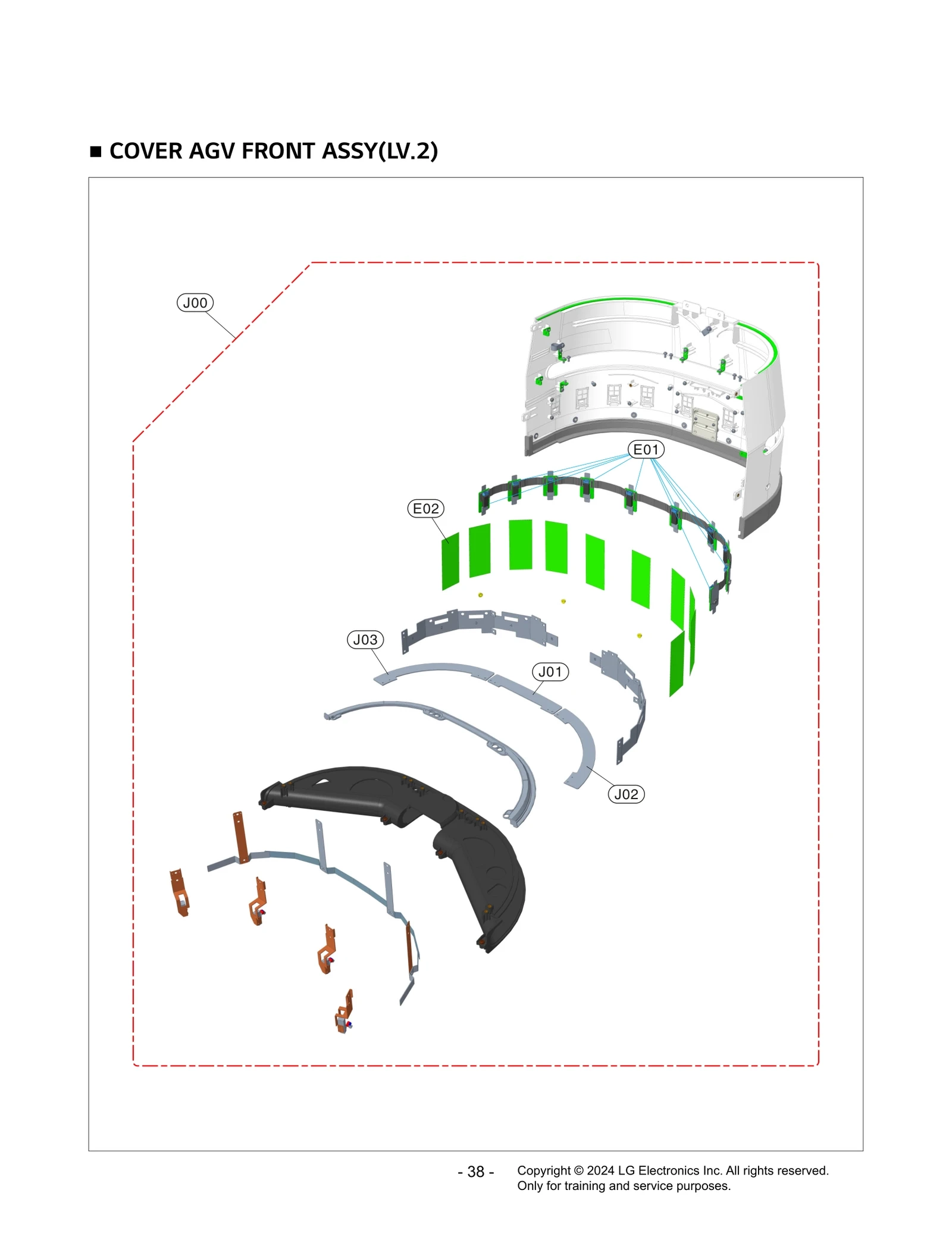 ■ COVER AGV FRONT ASSY(LV.2)

J00

E01

E02

J03

J01

J02

- 38 -

Copyright © 2024 LG Electronics Inc. All rights reserved.
Only for training and service purposes.