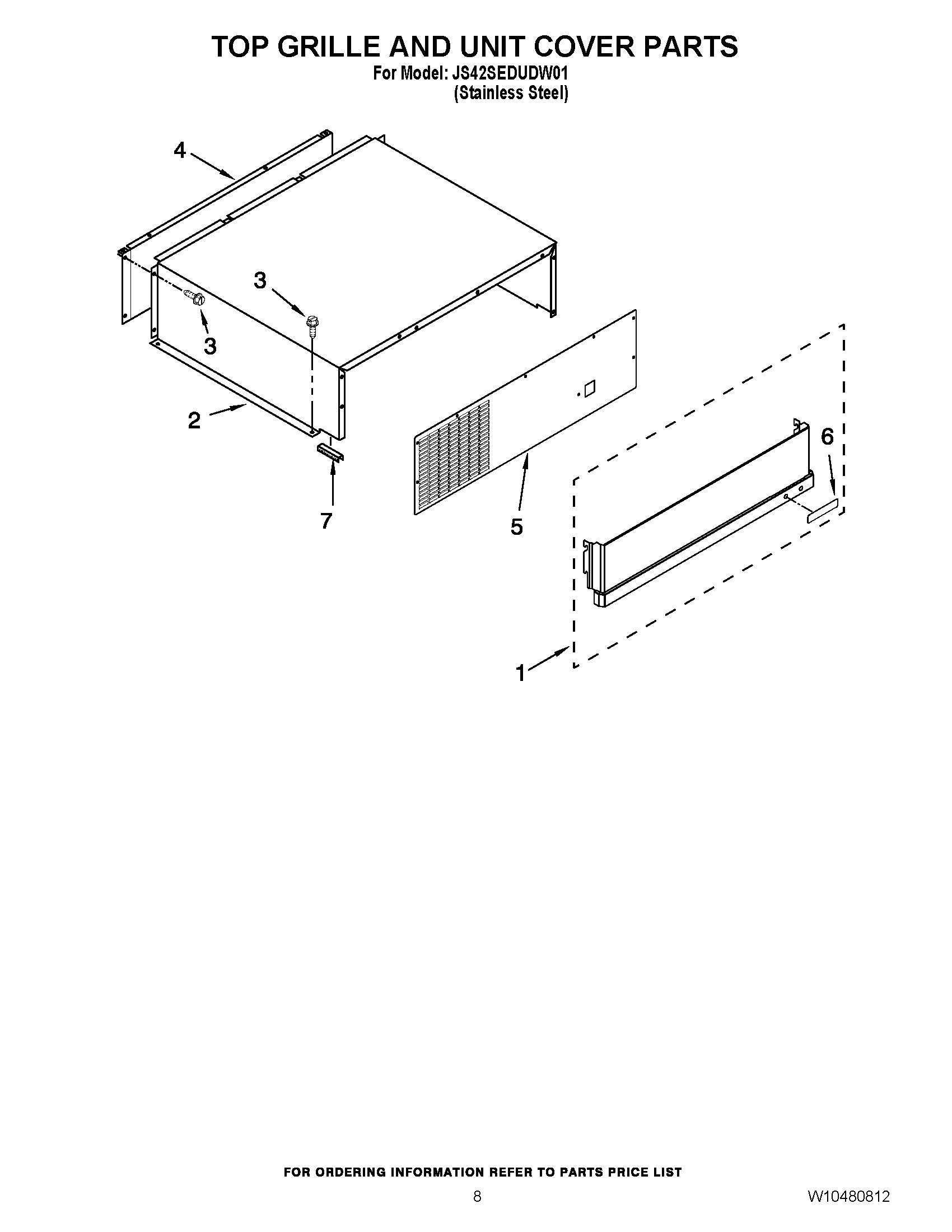 TOP GRILLE AND UNIT COVER PARTS
For Model: JS42SEDUDW01
(Stainless Steel)

4
3
3
2
7
5
6
1

FOR ORDERING INFORMATION REFER TO PARTS PRICE LIST

8

W10480812