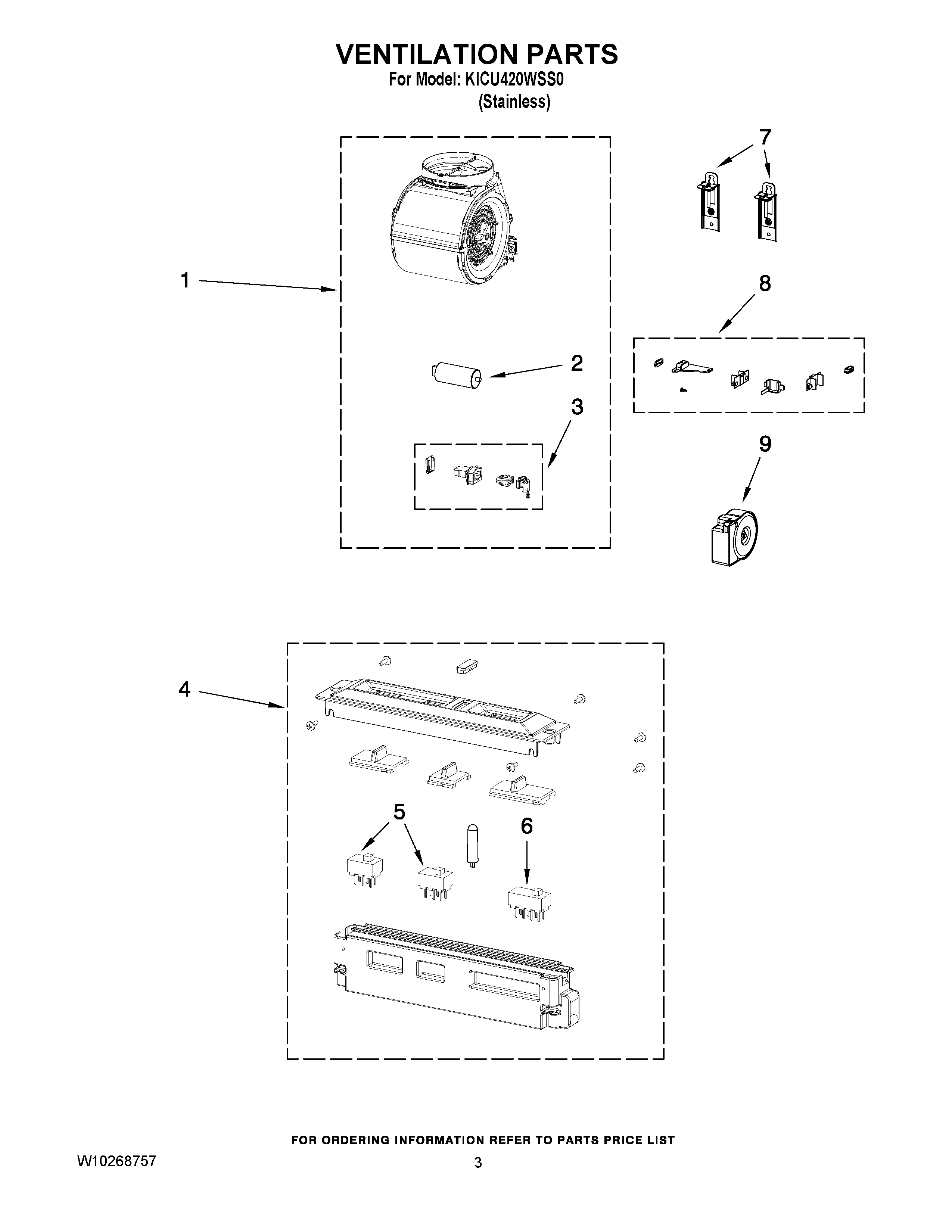 VENTILATION PARTS
For Model: KICU420WSS0
(Stainless)

7

1

8

2

3

9

4

5

6

FOR ORDERING INFORMATION REFER TO PARTS PRICE LIST

W10268757

3