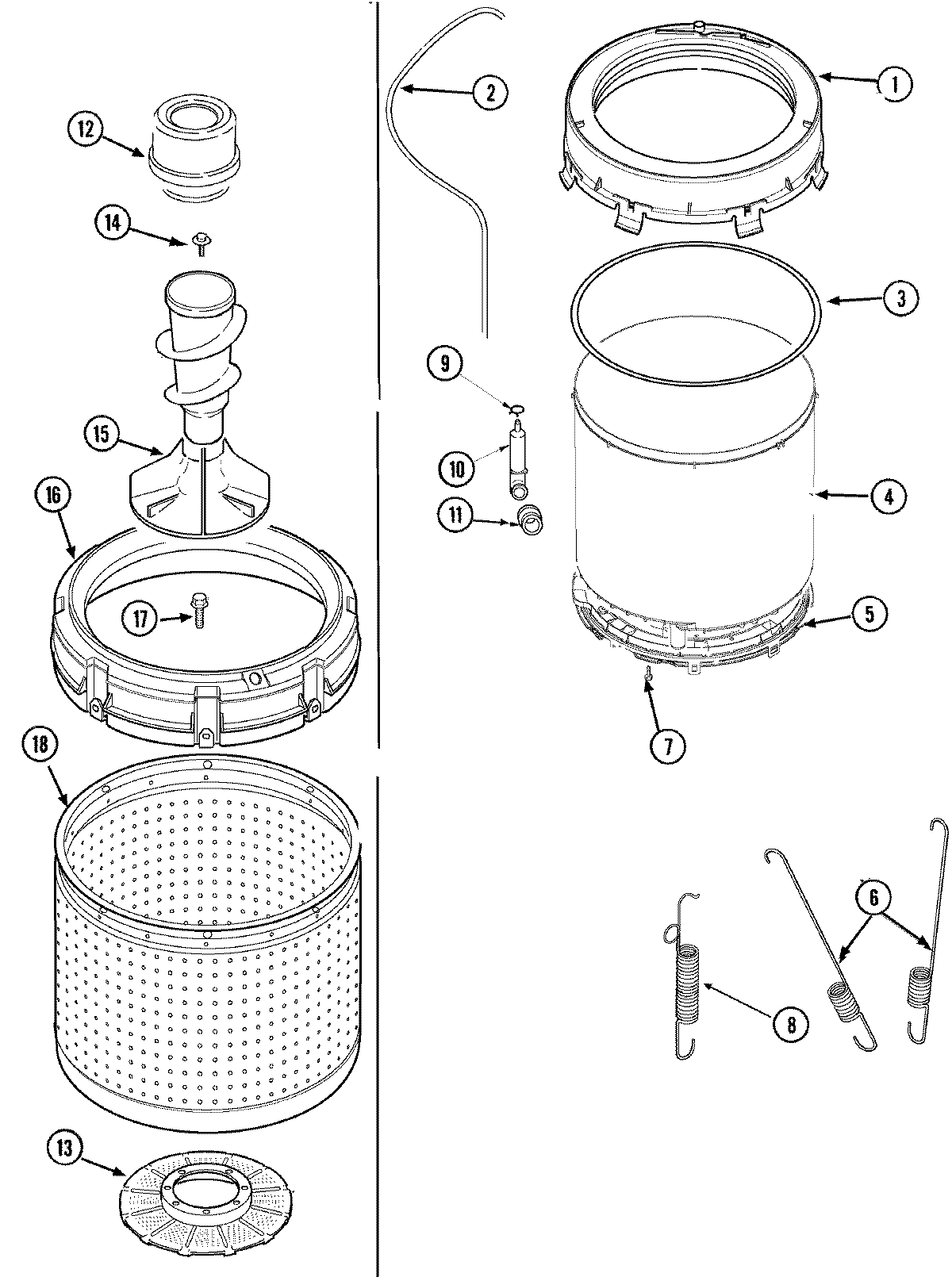 12
14
15
16
17
18
13
2
9
10
11
1
3
4
5
7
6
8