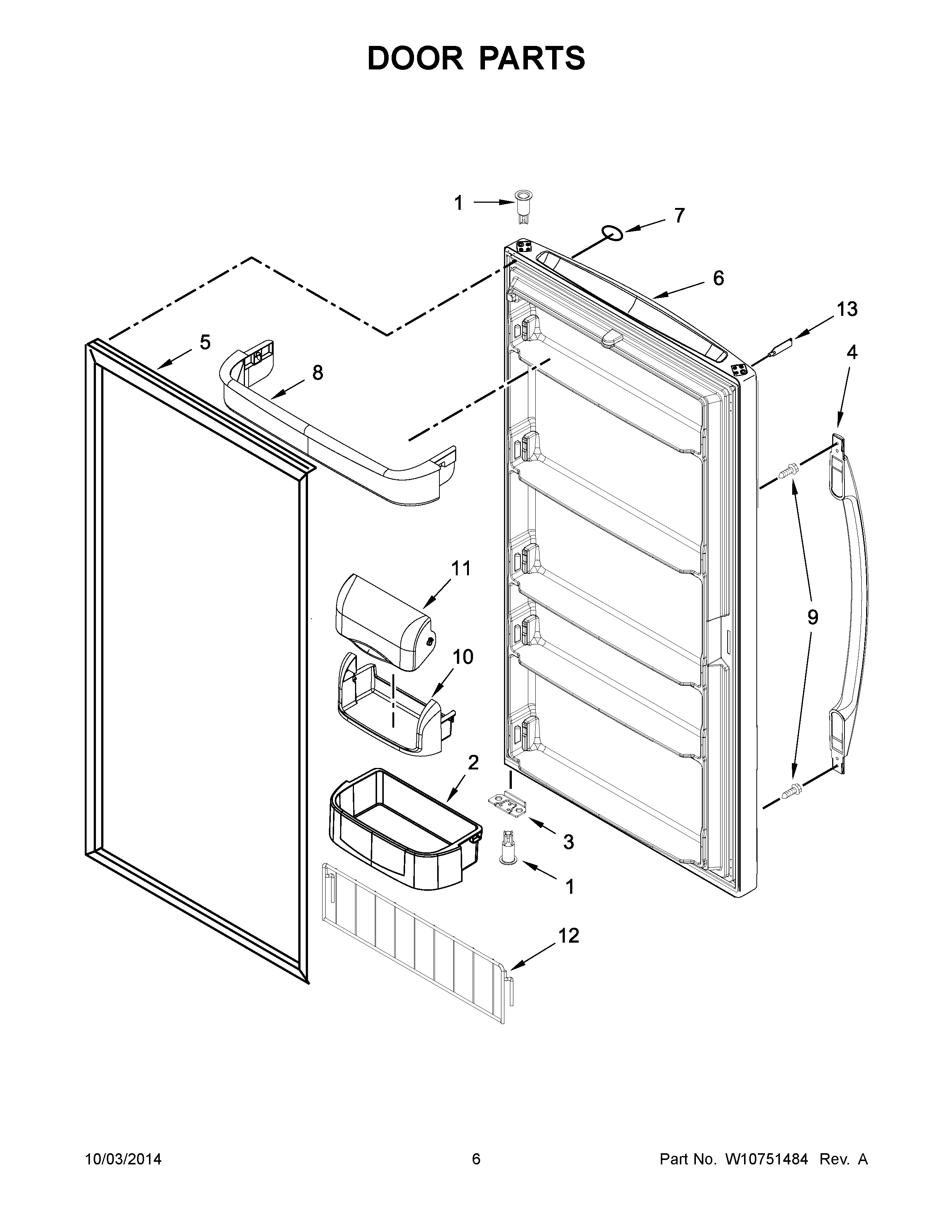 DOOR PARTS

1
7
6
13
4
5
8
11
10
9
2
3
1
12

10/03/2014
6
Part No. W10751484 Rev. A