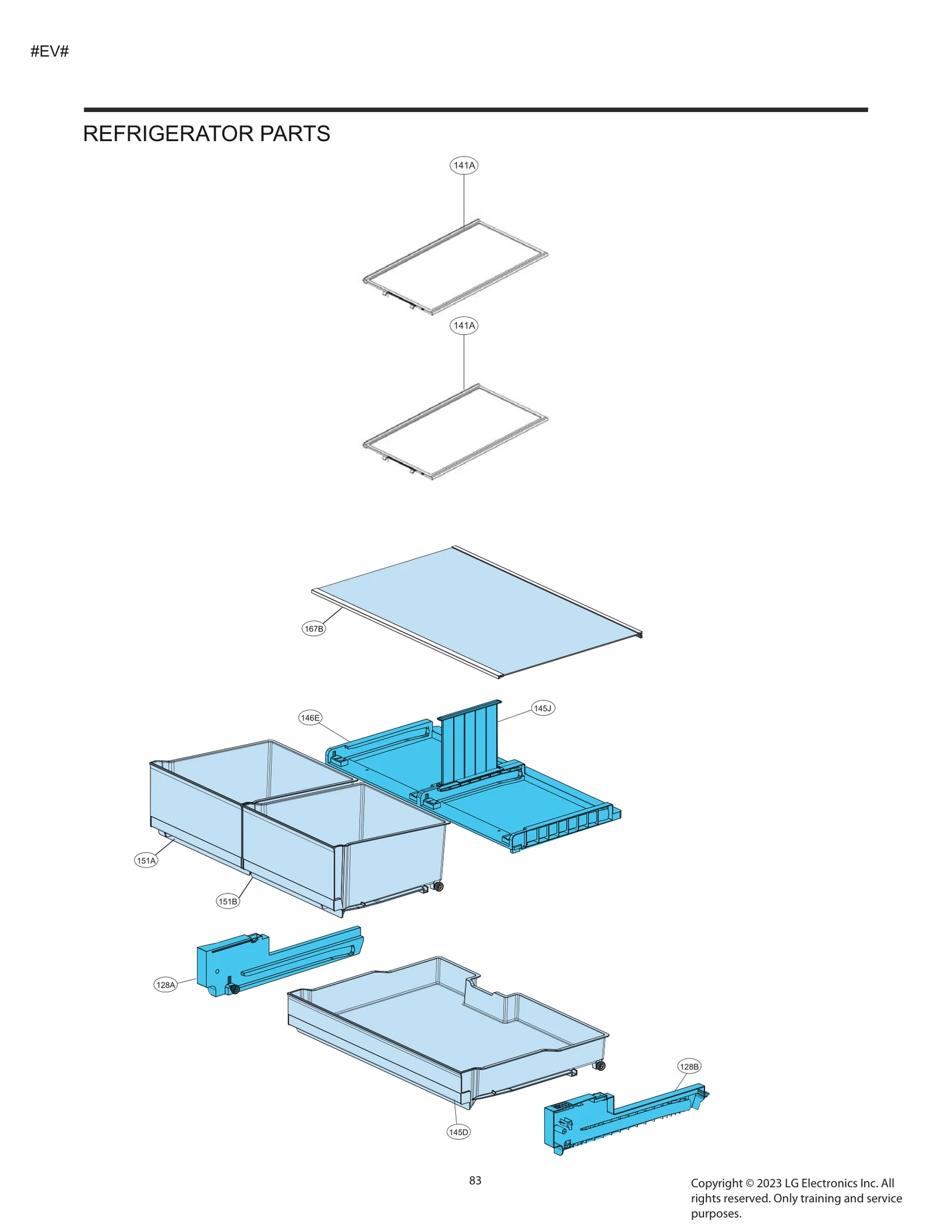 #EV#

REFRIGERATOR PARTS

141A

141A

167B

146E

145J

151A

151B

128A

128B

145D

83

Copyright © 2023 LG Electronics Inc. All rights reserved. Only training and service purposes.