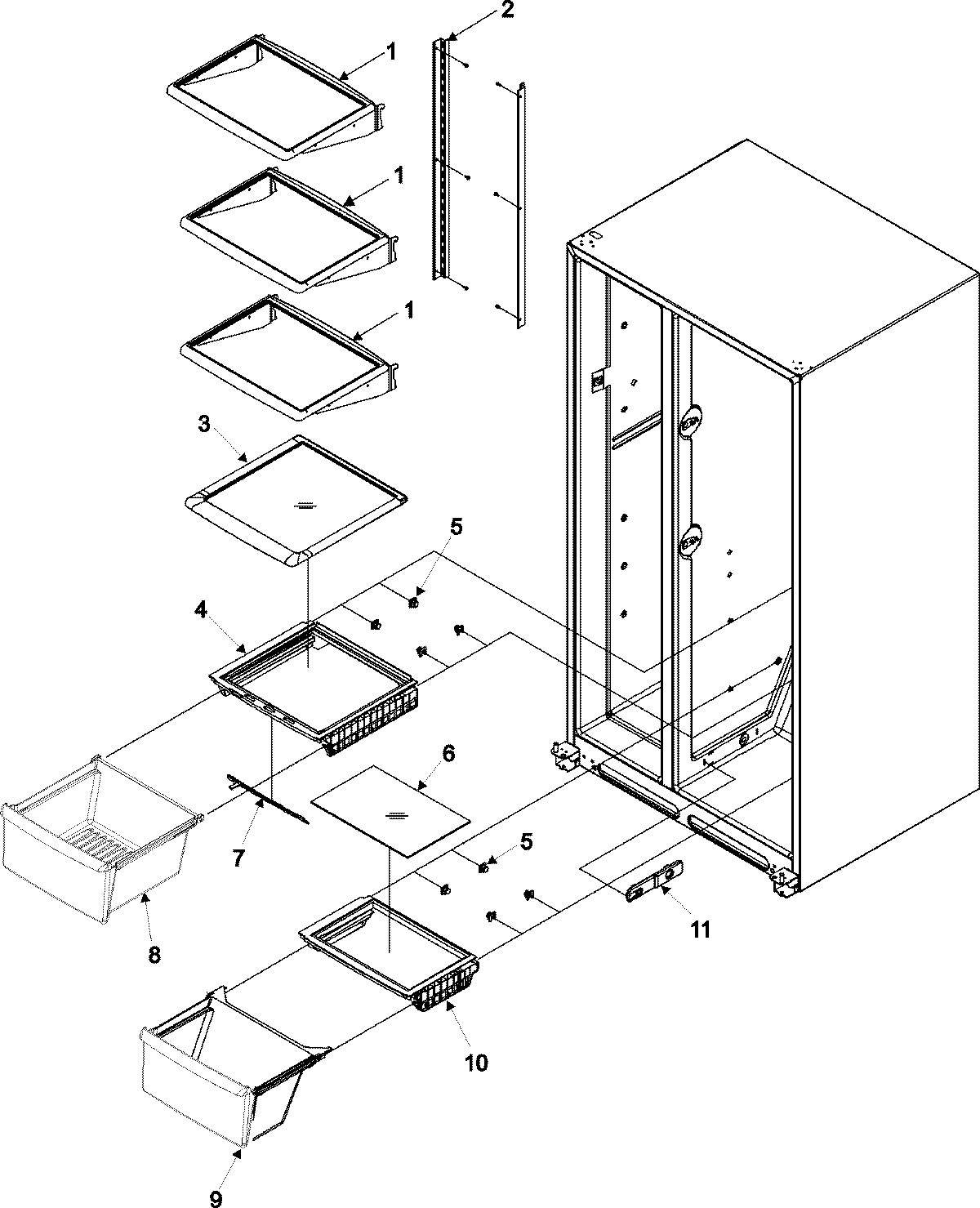 2
1
1
1
3
5
4
6
7
5
8
11
10
9