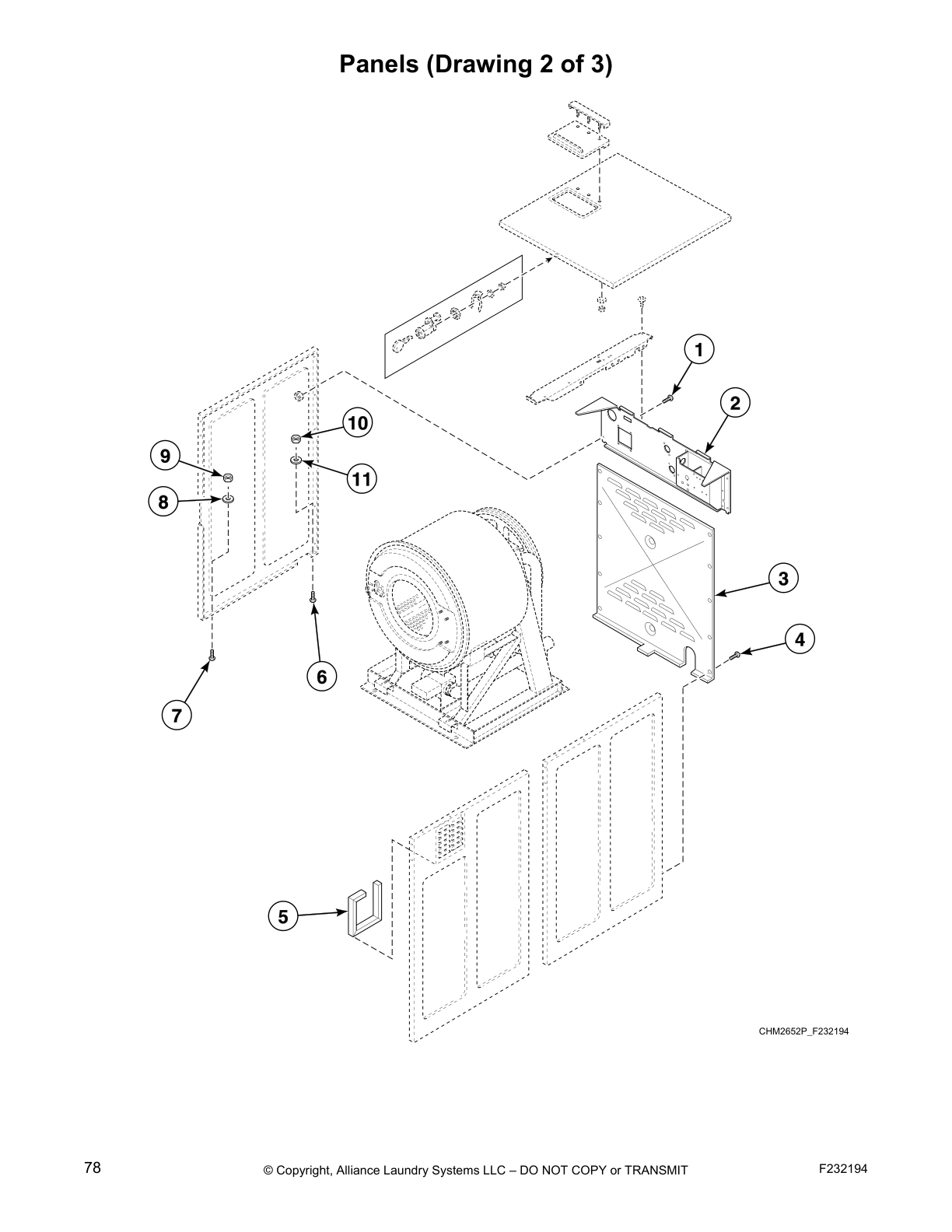 Panels (Drawing 2 of 3)

1
2
10
9
11
8
3
4
6
7
5

CHM2652P_F232194

78 © Copyright, Alliance Laundry Systems LLC – DO NOT COPY or TRANSMIT F232194