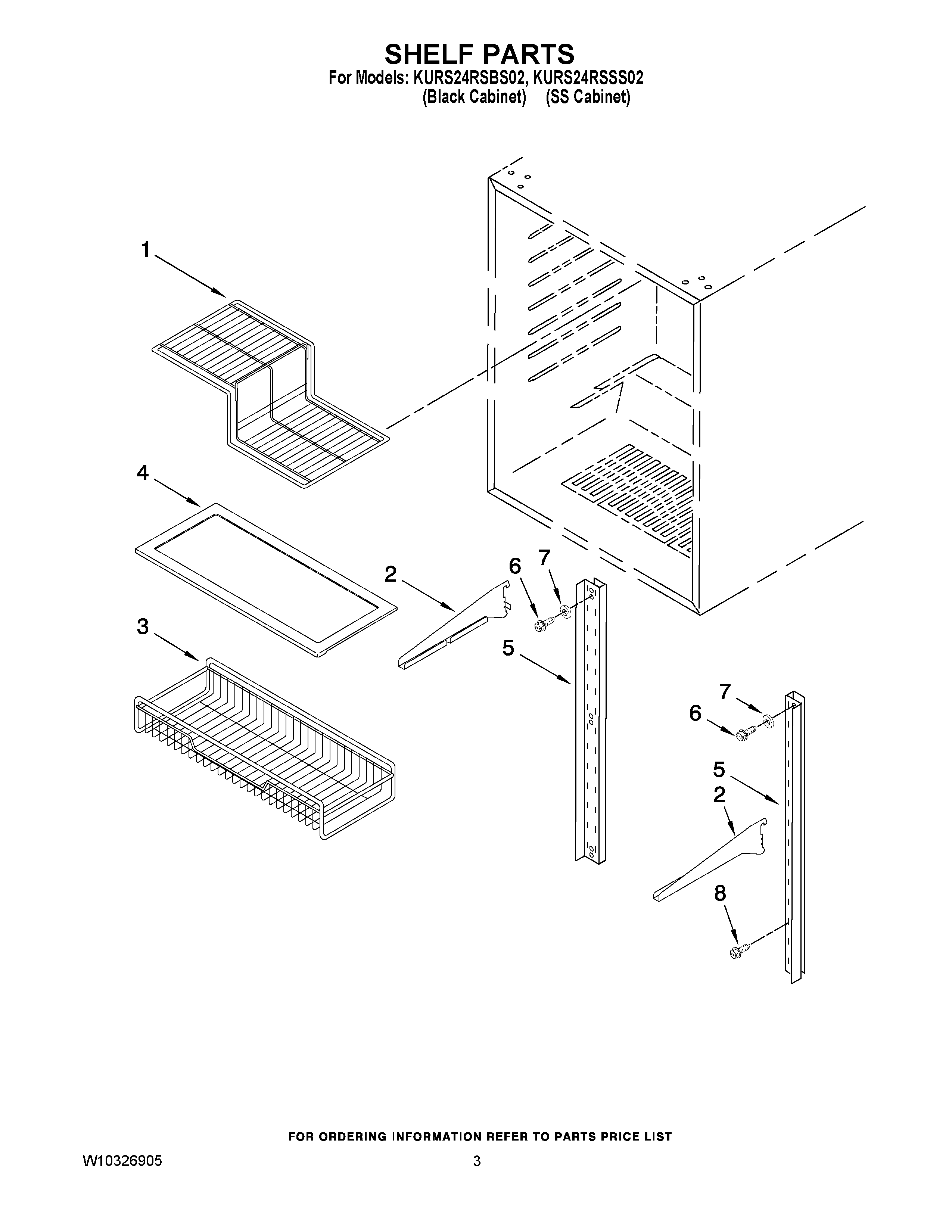 SHELF PARTS
For Models: KURS24RSBS02, KURS24RSSS02
(Black Cabinet) (SS Cabinet)

1
4
2
6
7
3
5
7
6
5
2
8

FOR ORDERING INFORMATION REFER TO PARTS PRICE LIST

W10326905
3