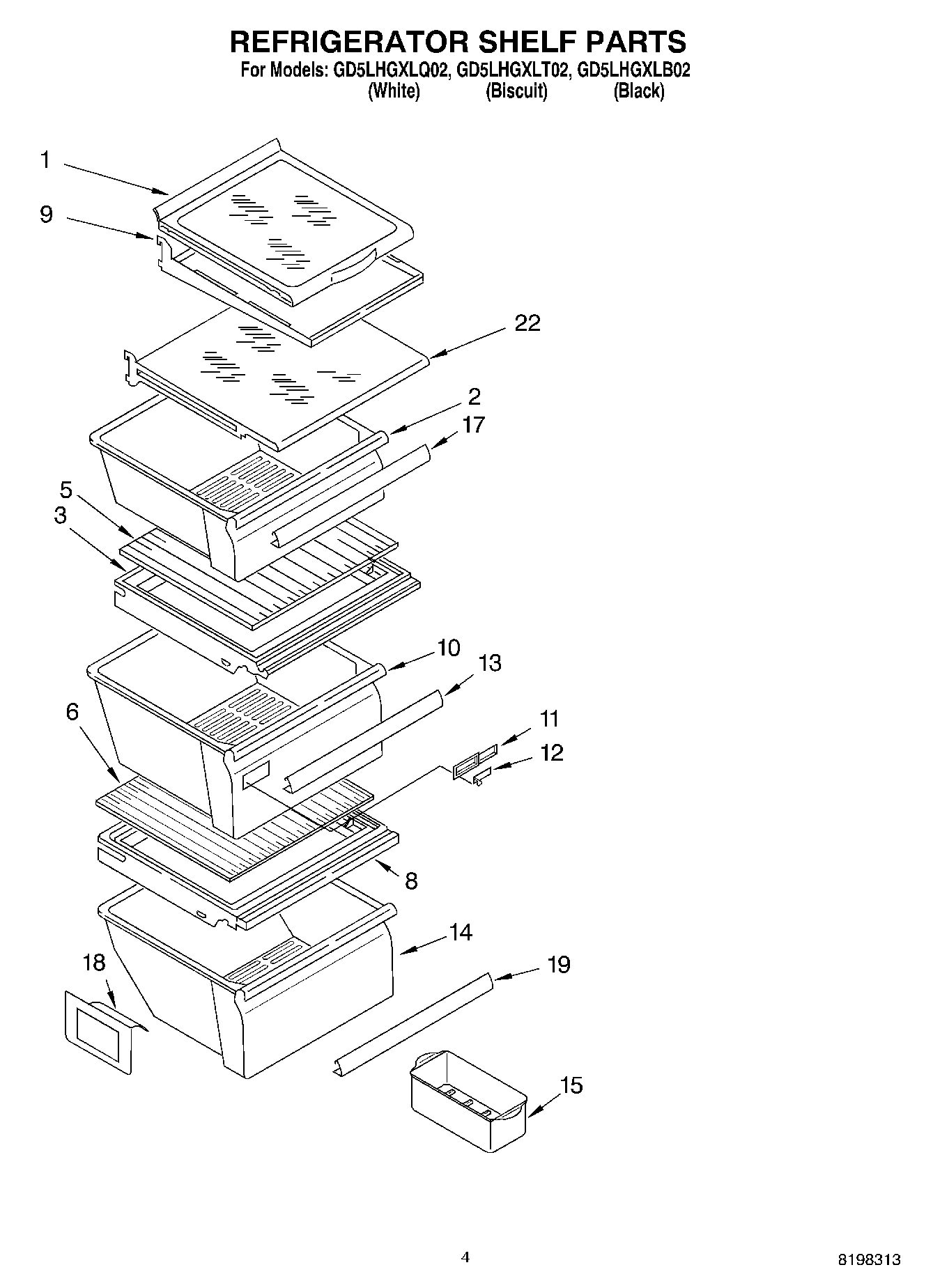 REFRIGERATOR SHELF PARTS
For Models: GD5LHGXLQ02, GD5LHGXLT02, GD5LHGXLB02
(White) (Biscuit) (Black)

1
9
22
2
17
5
3
10
13
6
11
12
8
14
18
19
15

4

8198313