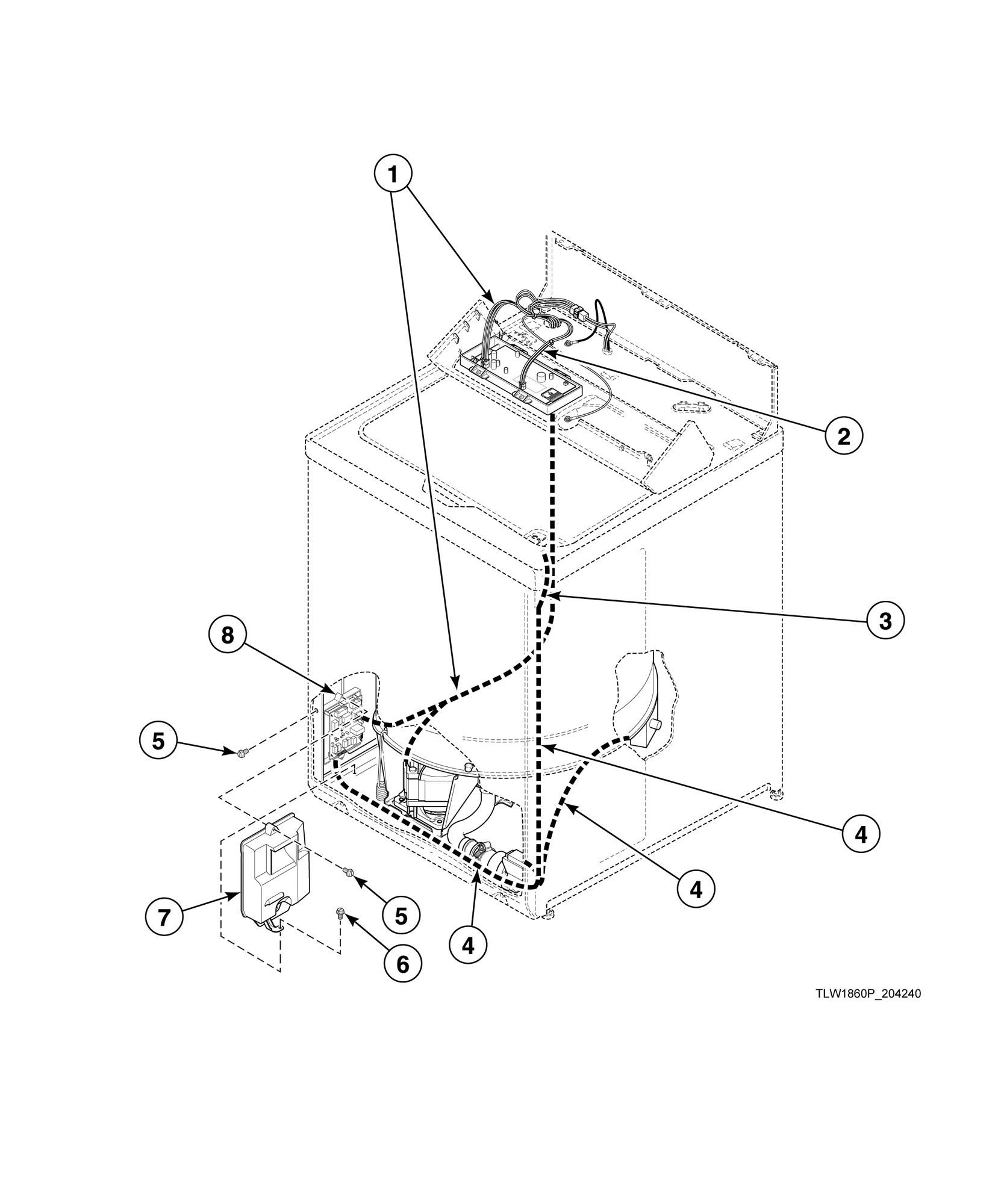 1
2
3
8
5
4
4
7
5
4
6
TLW1860P_204240