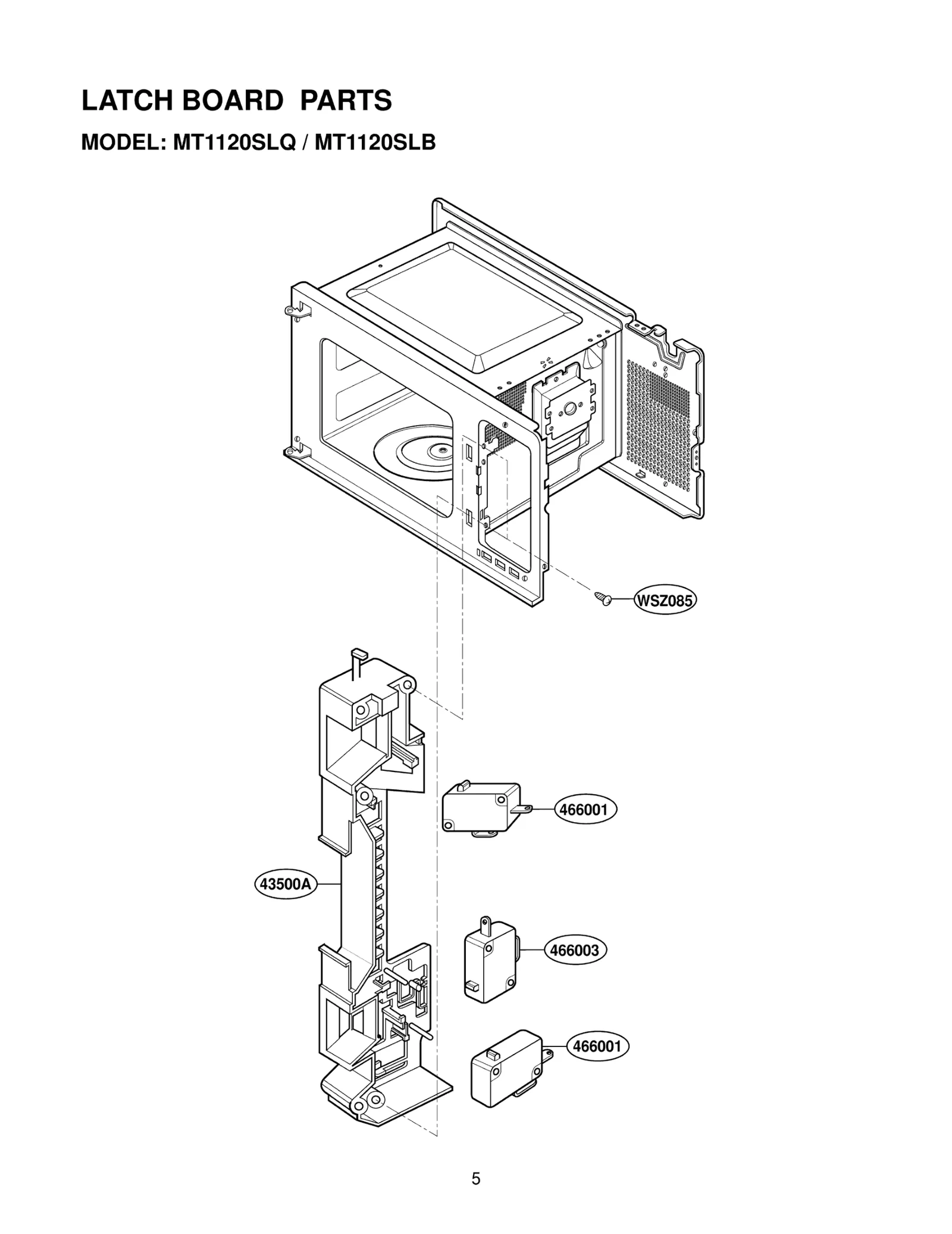 LATCH BOARD PARTS

MODEL: MT1120SLQ / MT1120SLB

WSZ085

466001

43500A

466003

466001

5