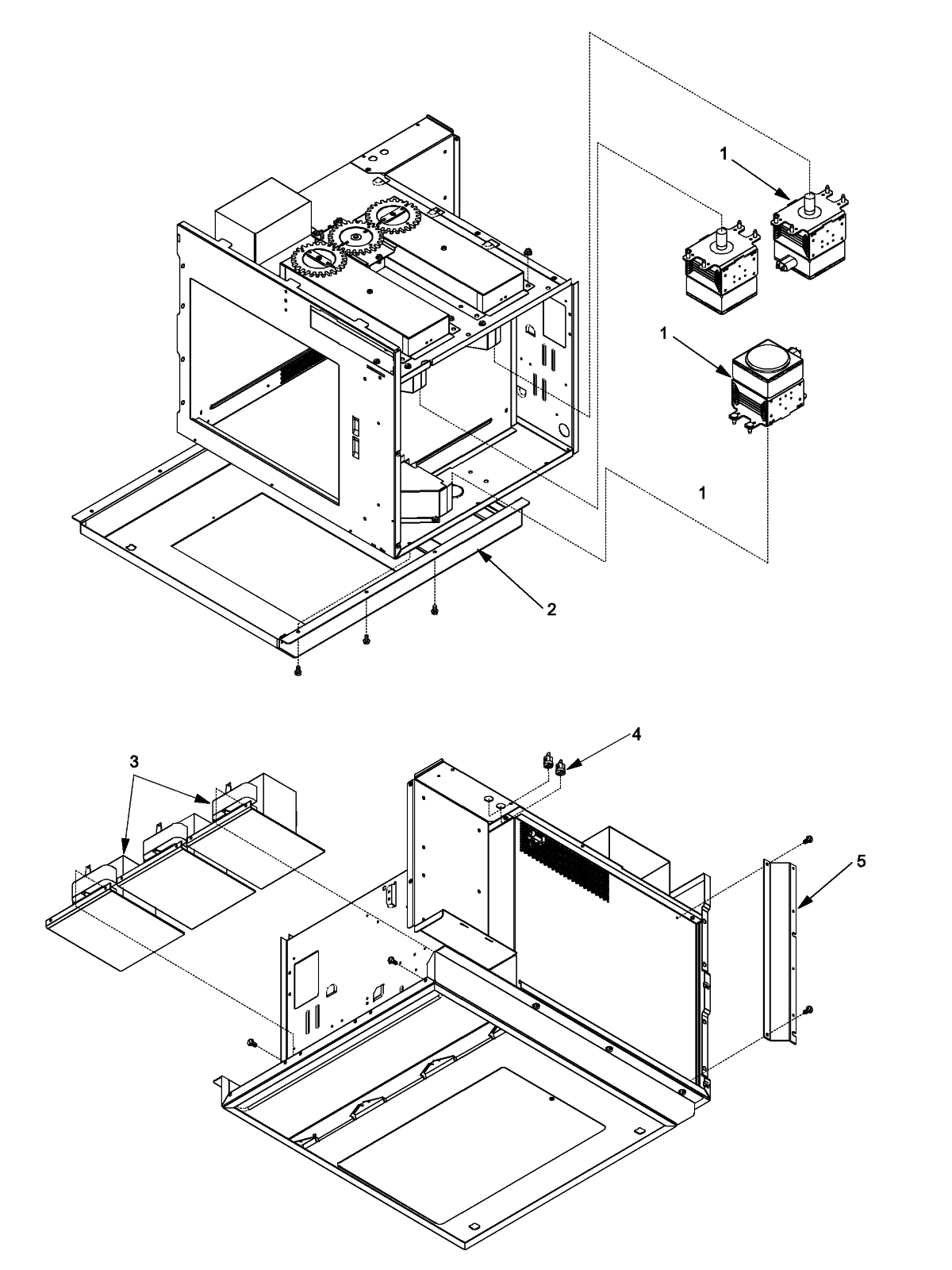 1

1

1

2

3

4

5