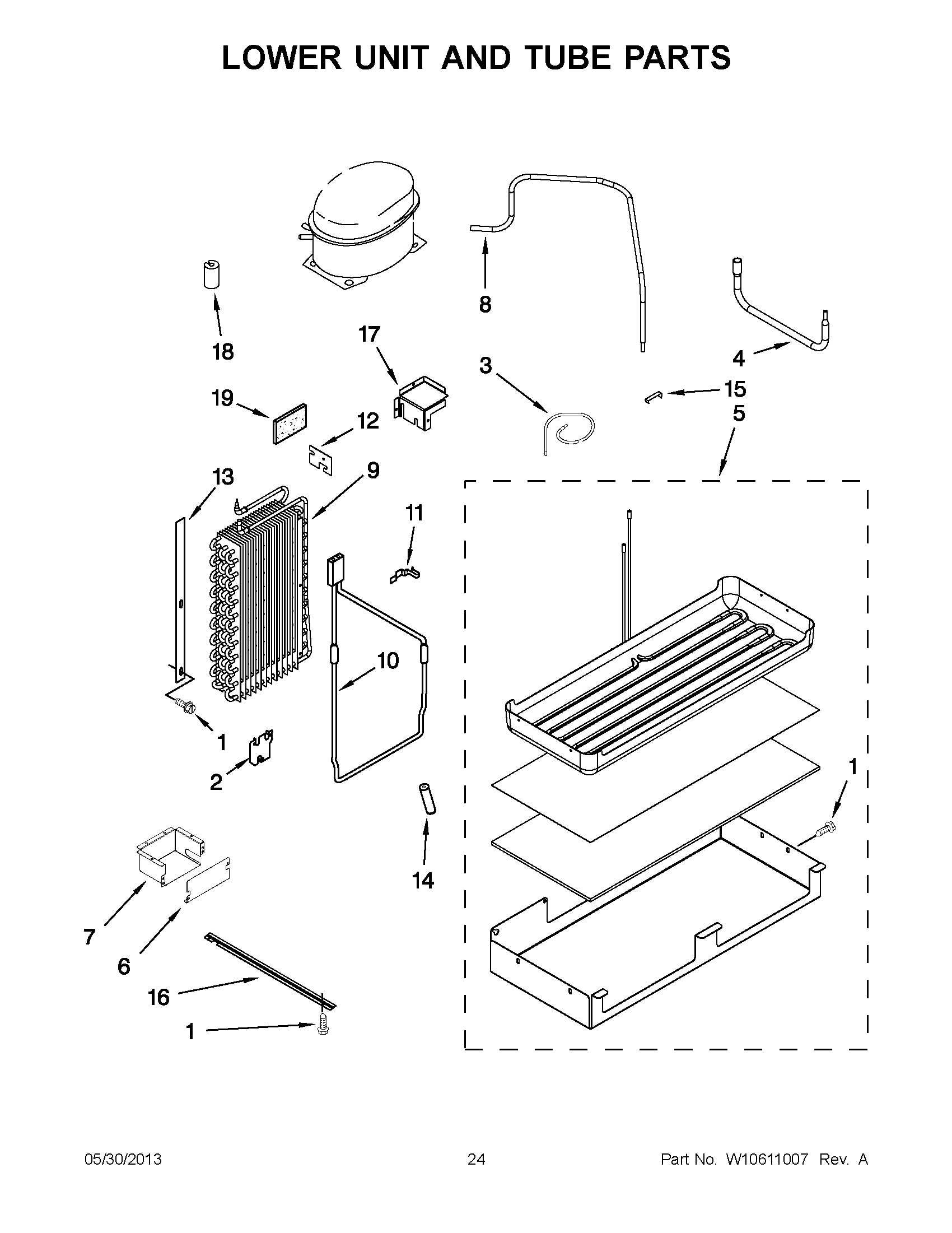 LOWER UNIT AND TUBE PARTS

8

18

17

3

4

15

5

19

12

13

9

11

10

1

2

1

14

7

6

16

1

05/30/2013

24

Part No. W10611007 Rev. A