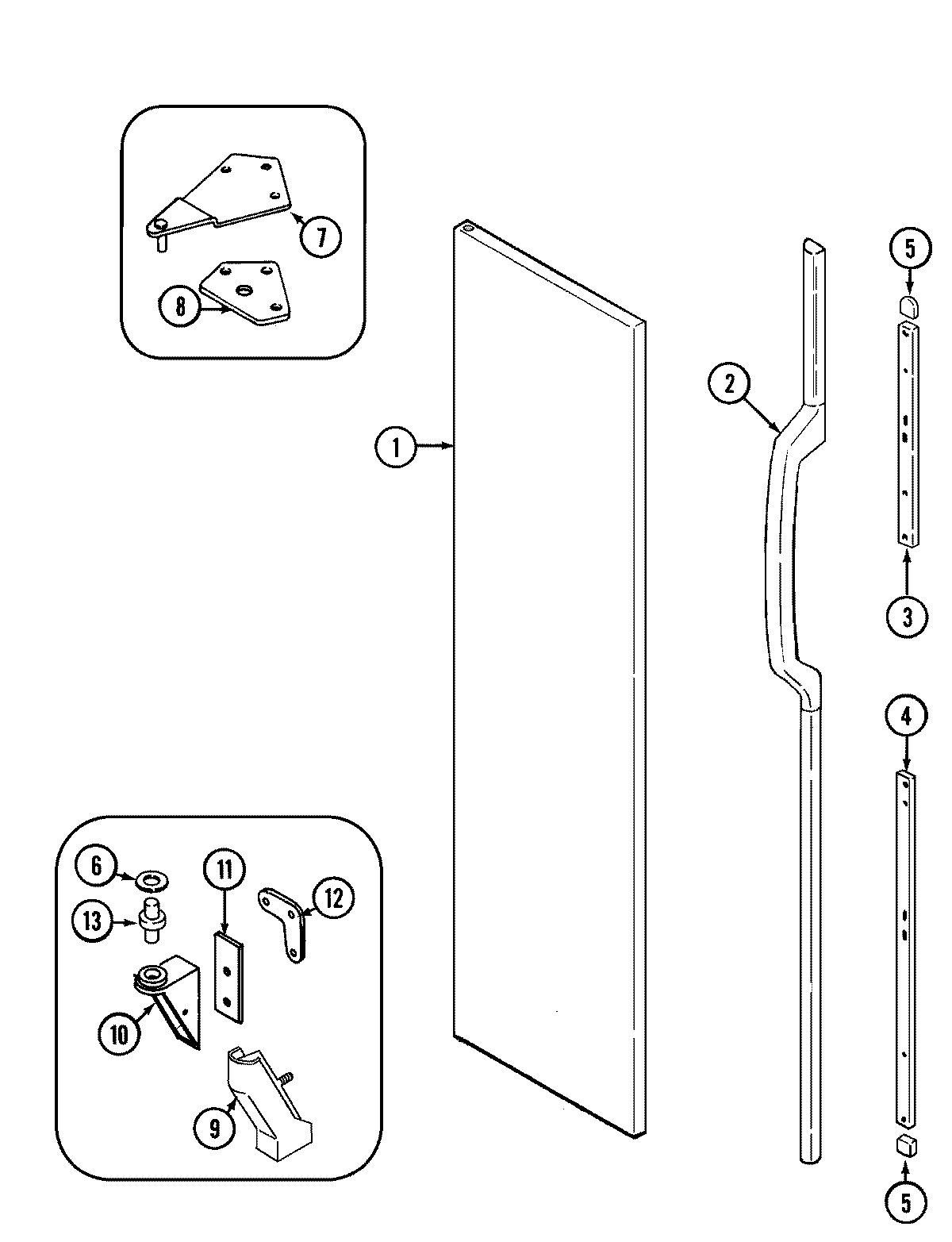 7
8
1
2
5
3
4
6
11
12
13
10
9
5