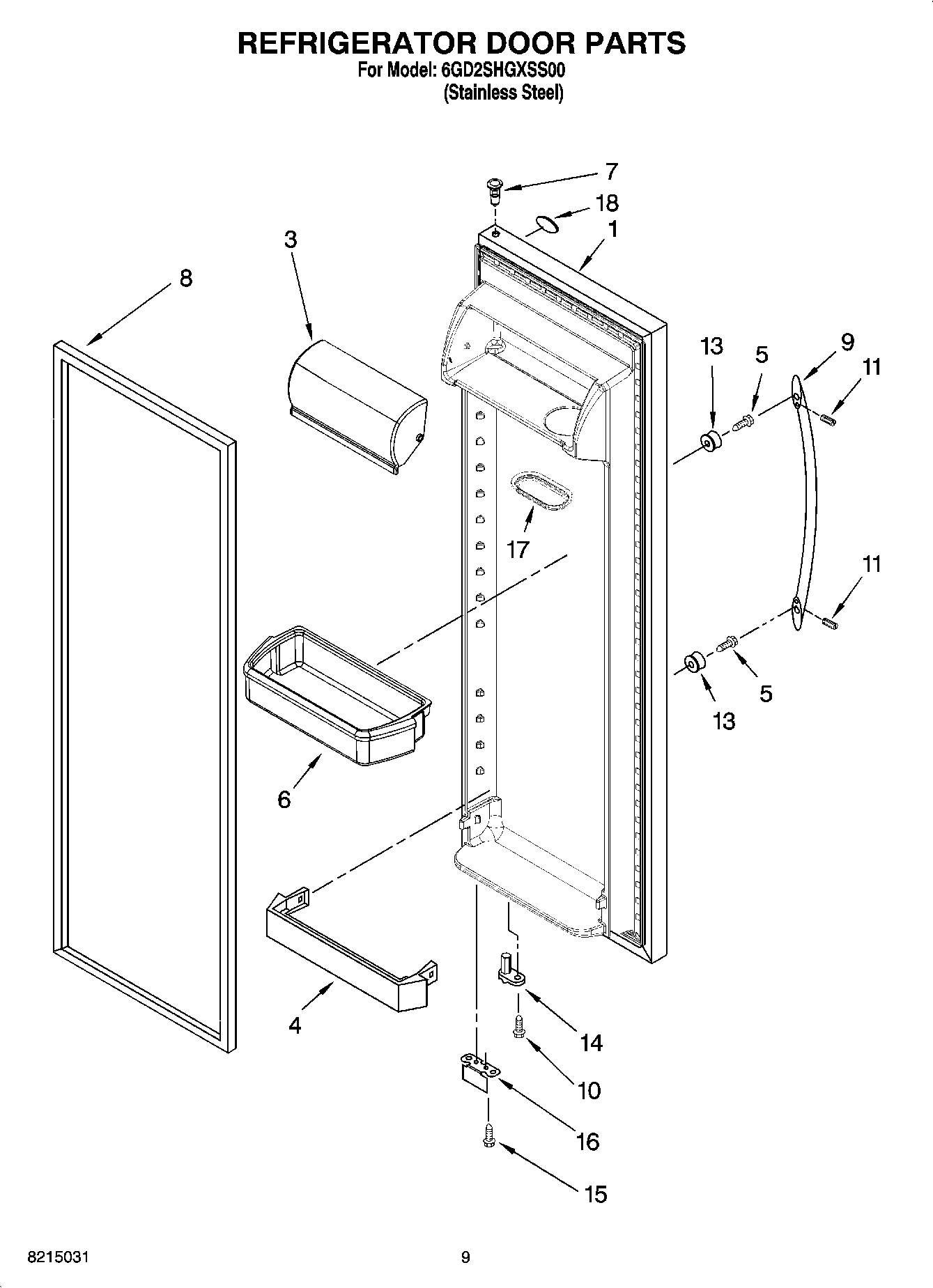 REFRIGERATOR DOOR PARTS
For Model: 6GD2SHGXSS00
(Stainless Steel)

7
18
1
3
8
13
5
9
11
17
11
5
13
6
4
14
10
16
15

8215031
9