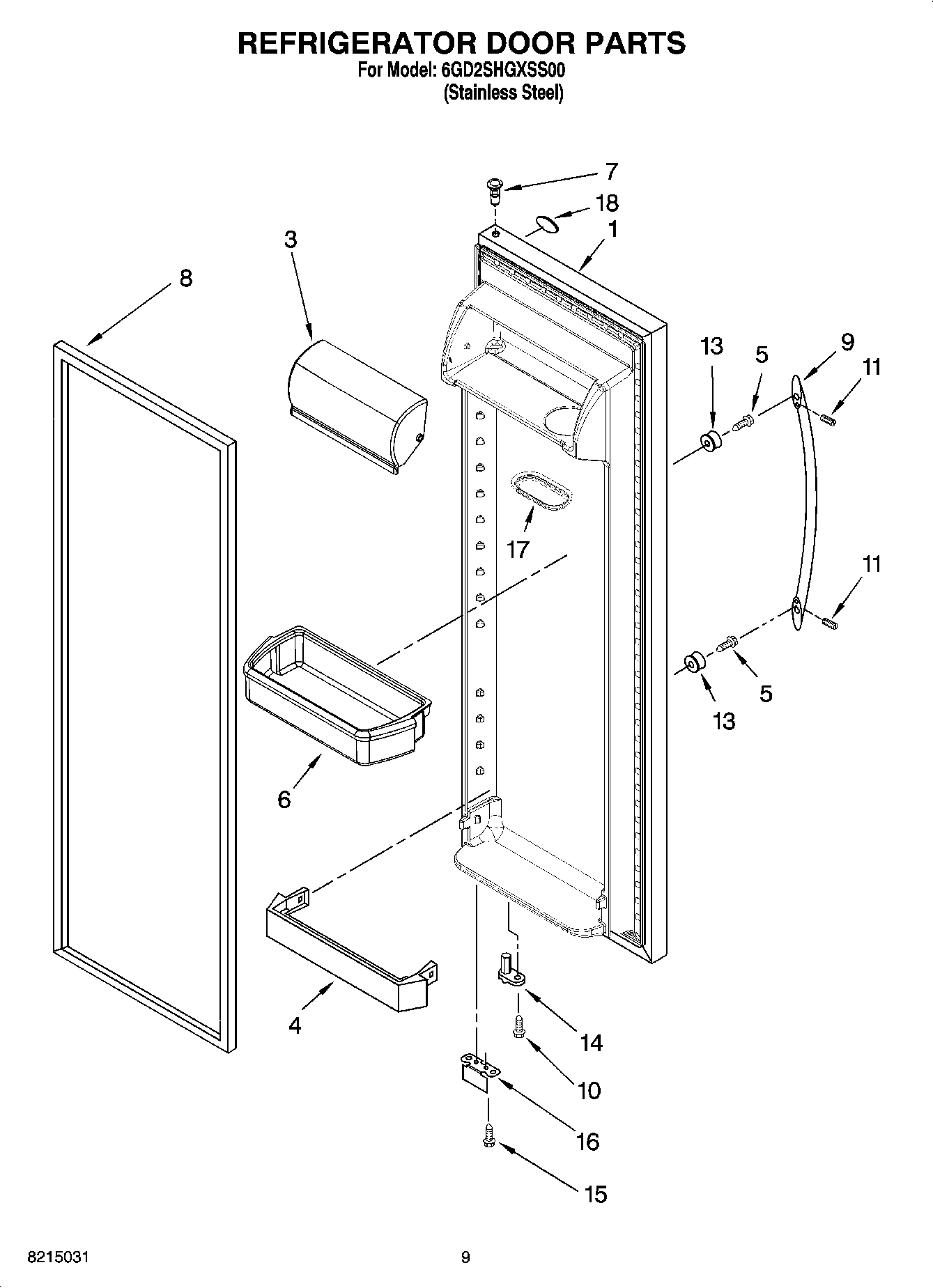 REFRIGERATOR DOOR PARTS
For Model: 6GD2SHGXSS00
(Stainless Steel)

7
18
1
3
8
13
5
9
11
17
11
5
13
6
4
14
10
16
15

8215031

9